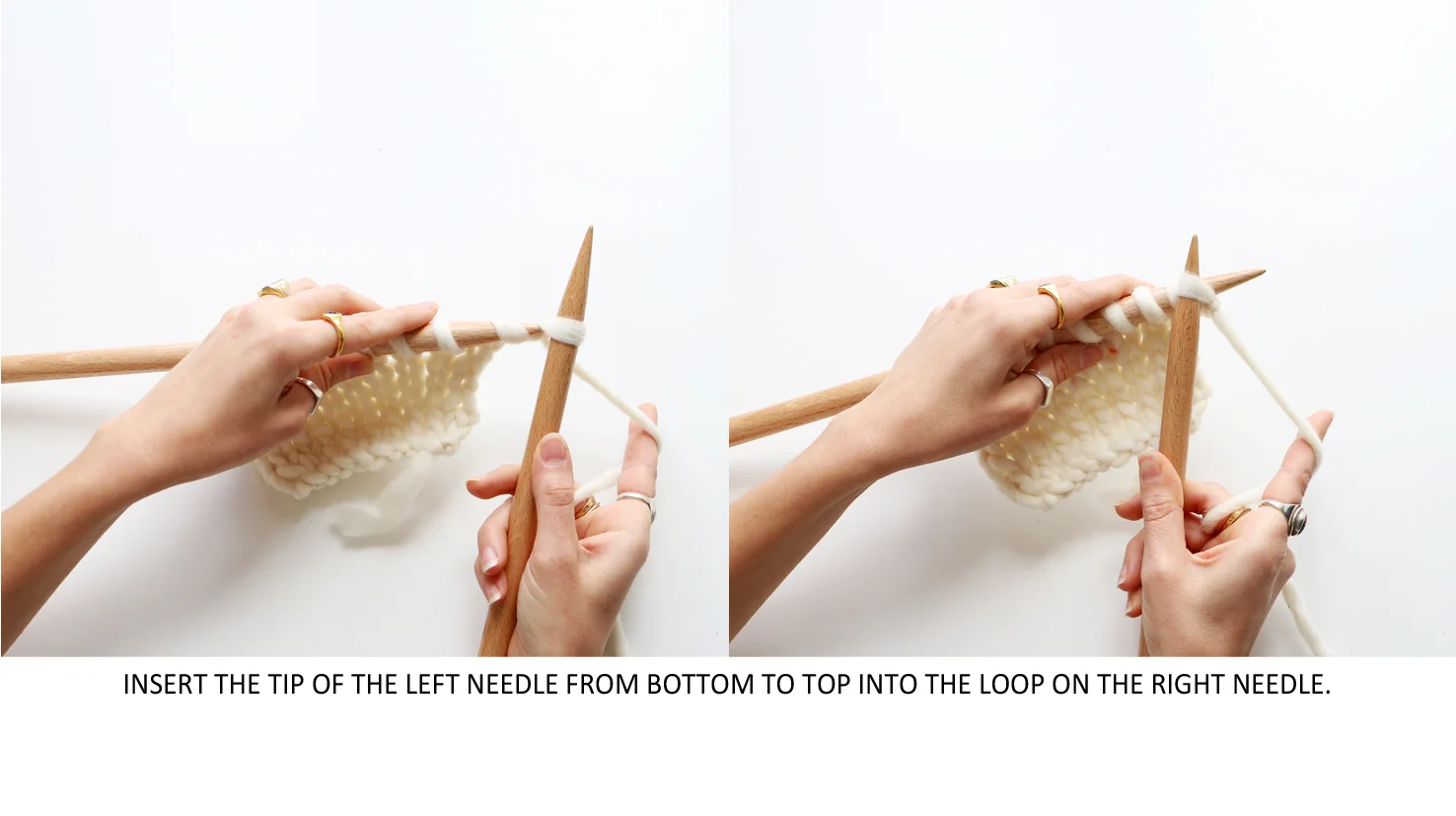 INSERT THE TIP OF THE LEFT NEEDLE FROM BOTTOM TO TOP INTO THE LOOP ON THE RIGHT NEEDLE.