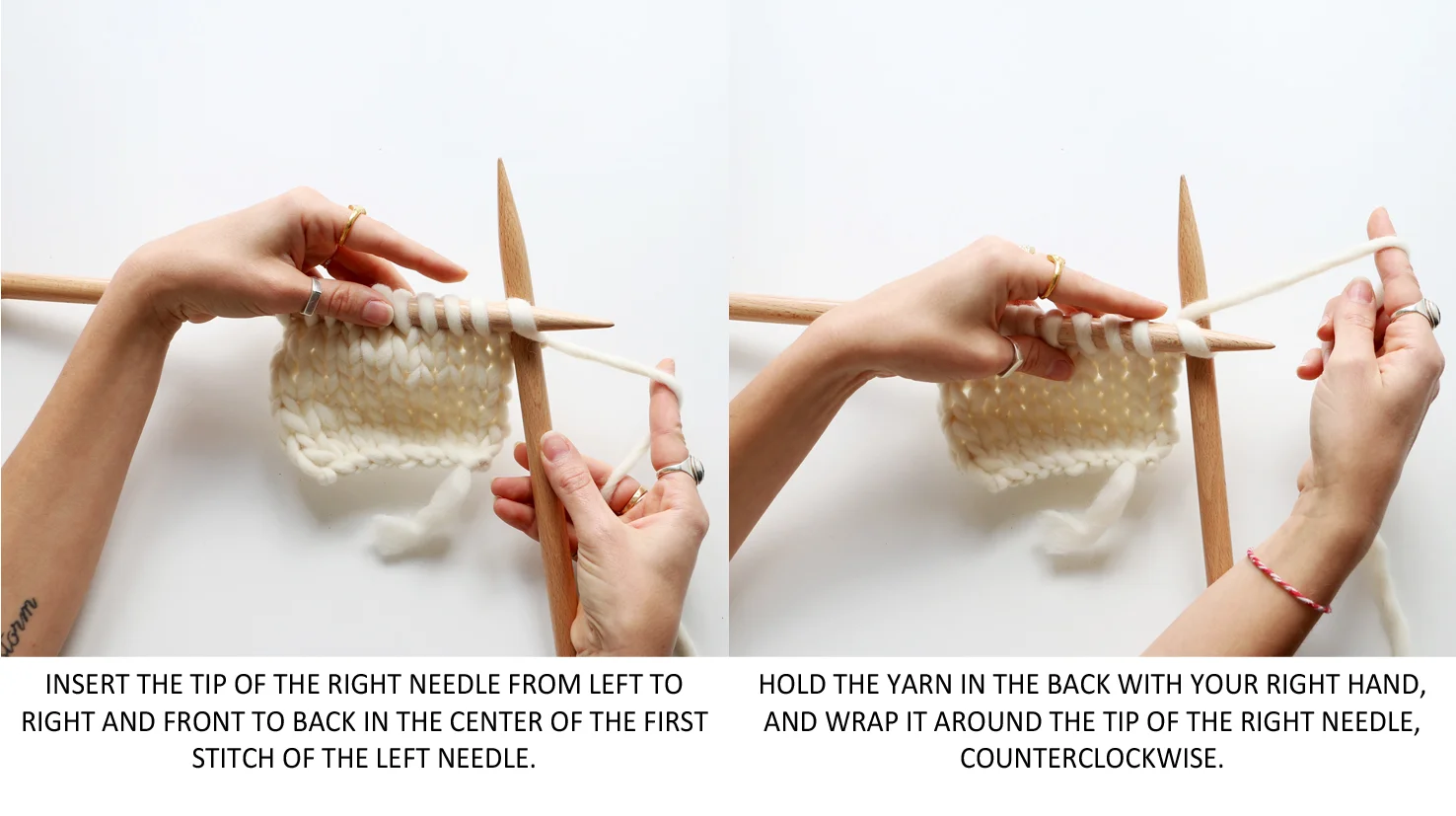 INSERT THE TIP OF THE RIGHT NEEDLE FROM LEFT TO RIGHT AND FRONT TO BACK IN THE CENTER OF THE FIRST STITCH OF THE LEFT NEEDLE.

HOLD THE YARN IN THE BACK WITH YOUR RIGHT HAND, AND WRAP IT AROUND THE TIP OF THE RIGHT NEEDLE, COUNTERCLOCKWISE.