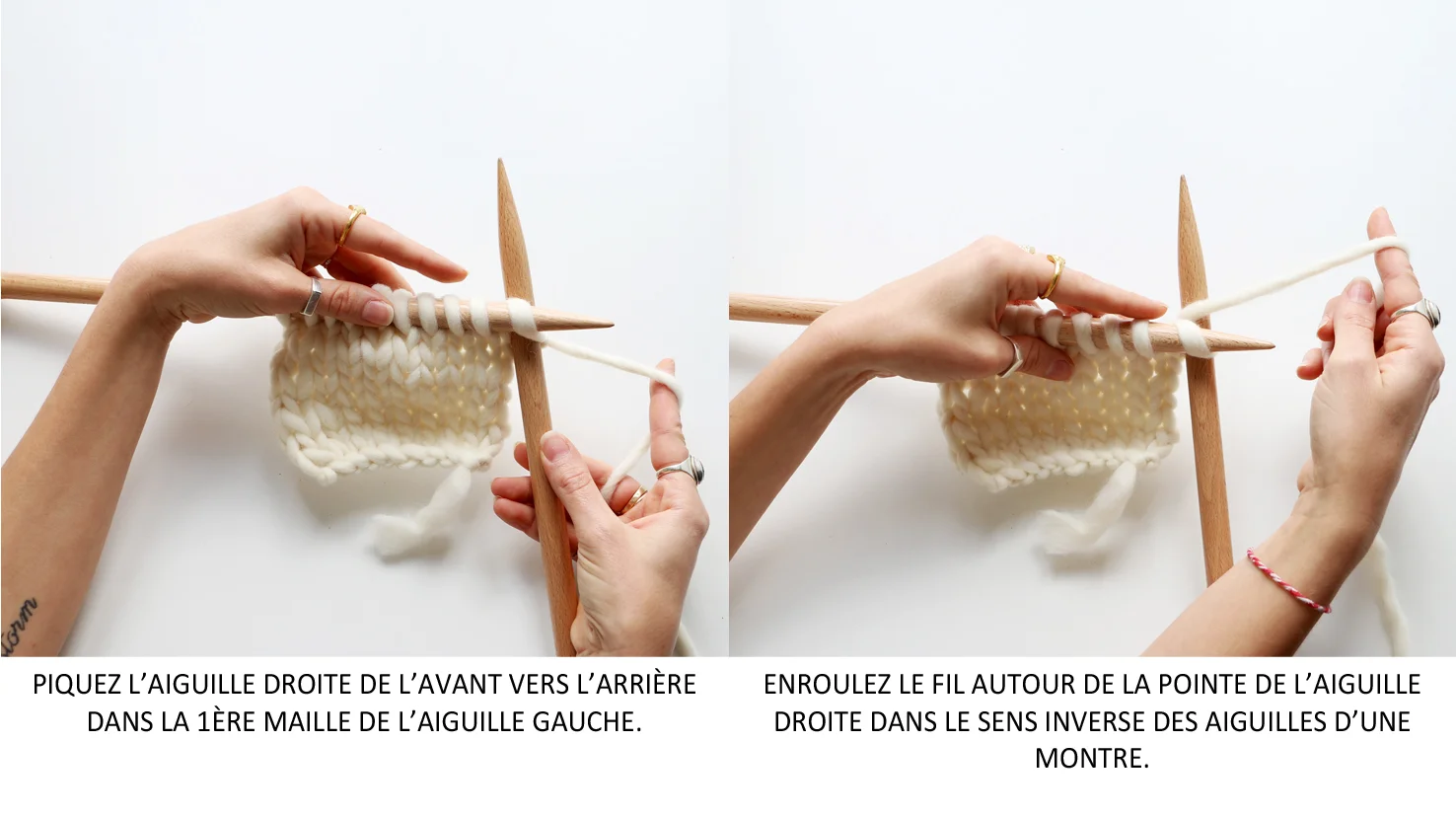 PIQUEZ L'AIGUILLE DROITE DE L'AVANT VERS L'ARRIÈRE DANS LA 1ÈRE MAILLE DE L'AIGUILLE GAUCHE.

ENROULEZ LE FIL AUTOUR DE LA POINTE DE L'AIGUILLE DROITE DANS LE SENS INVERSE DES AIGUILLES D'UNE MONTRE.