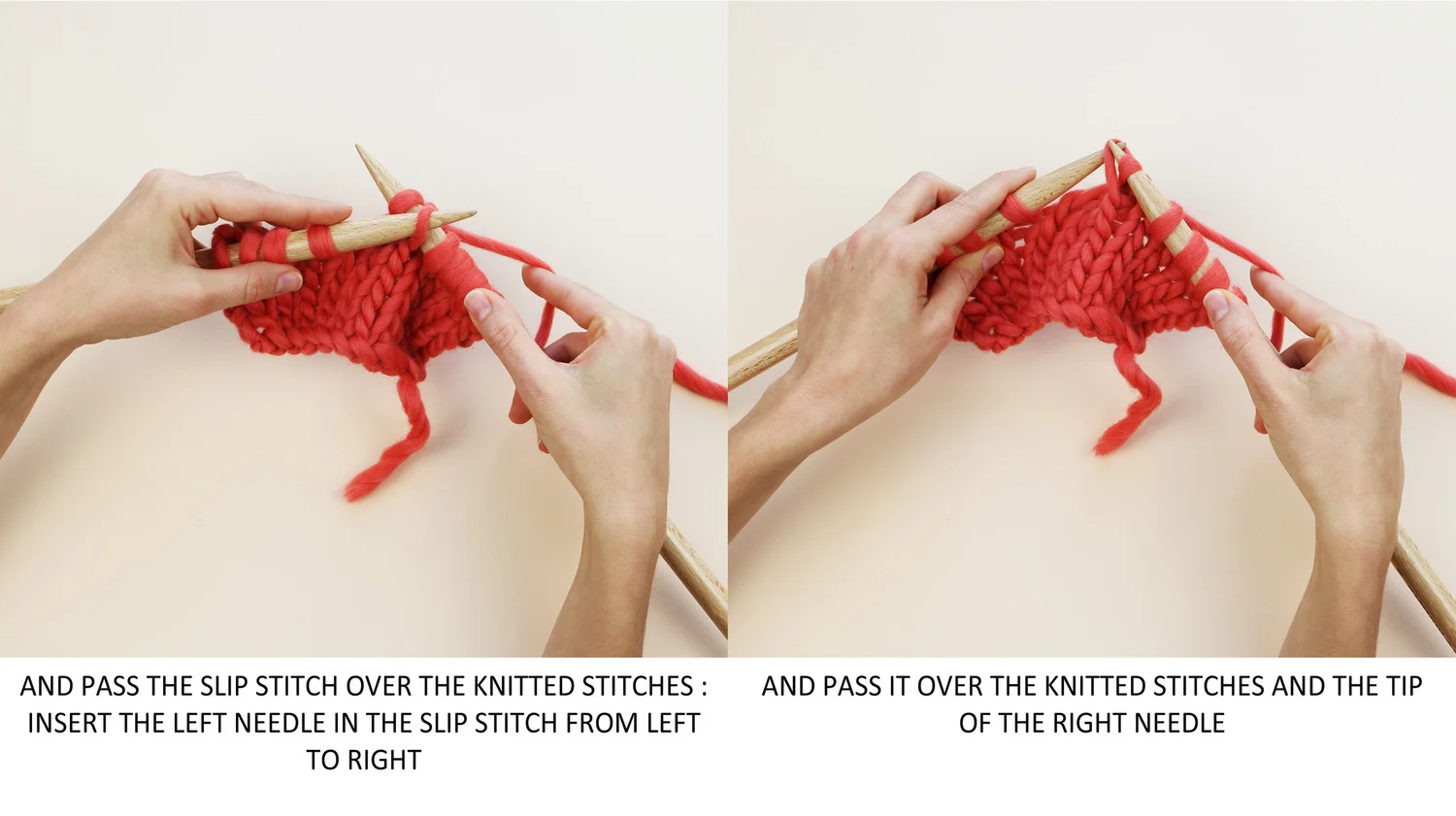 AND PASS THE SLIP STITCH OVER THE KNITTED STITCHES : INSERT THE LEFT NEEDLE IN THE SLIP STITCH FROM LEFT TO RIGHT

AND PASS IT OVER THE KNITTED STITCHES AND THE TIP OF THE RIGHT NEEDLE