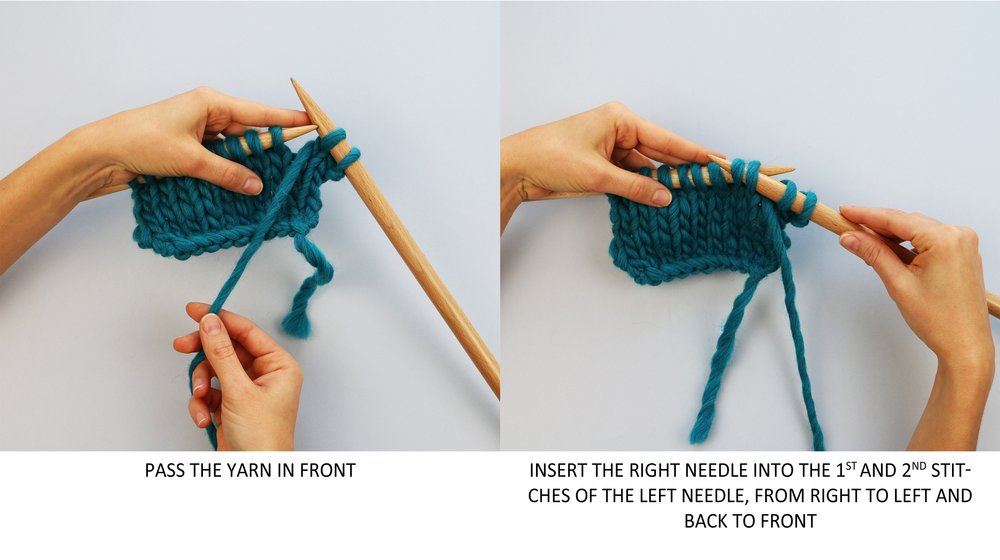 PASS THE YARN IN FRONT

INSERT THE RIGHT NEEDLE INTO THE 1$^{ST}$ AND 2$^{ND}$ STITCHES OF THE LEFT NEEDLE, FROM RIGHT TO LEFT AND BACK TO FRONT