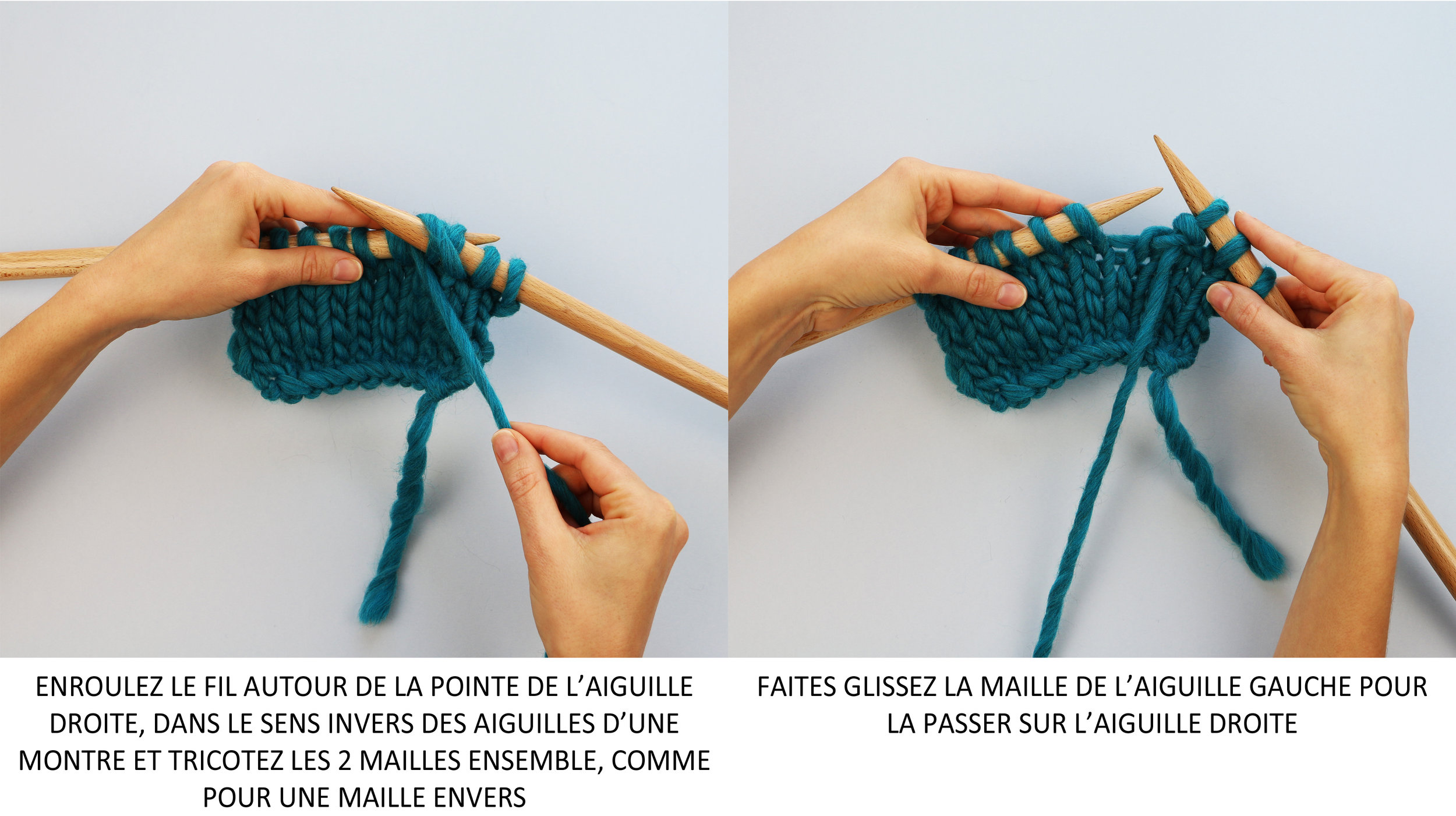 ENROULEZ LE FIL AUTOUR DE LA POINTE DE L'AIGUILLE DROITE, DANS LE SENS INVERS DES AIGUILLES D'UNE MONTRE ET TRICOTEZ LES 2 MAILLES ENSEMBLE, COMME POUR UNE MAILLE ENVERS

FAITES GLISSEZ LA MAILLE DE L'AIGUILLE GAUCHE POUR LA PASSER SUR L'AIGUILLE DROITE