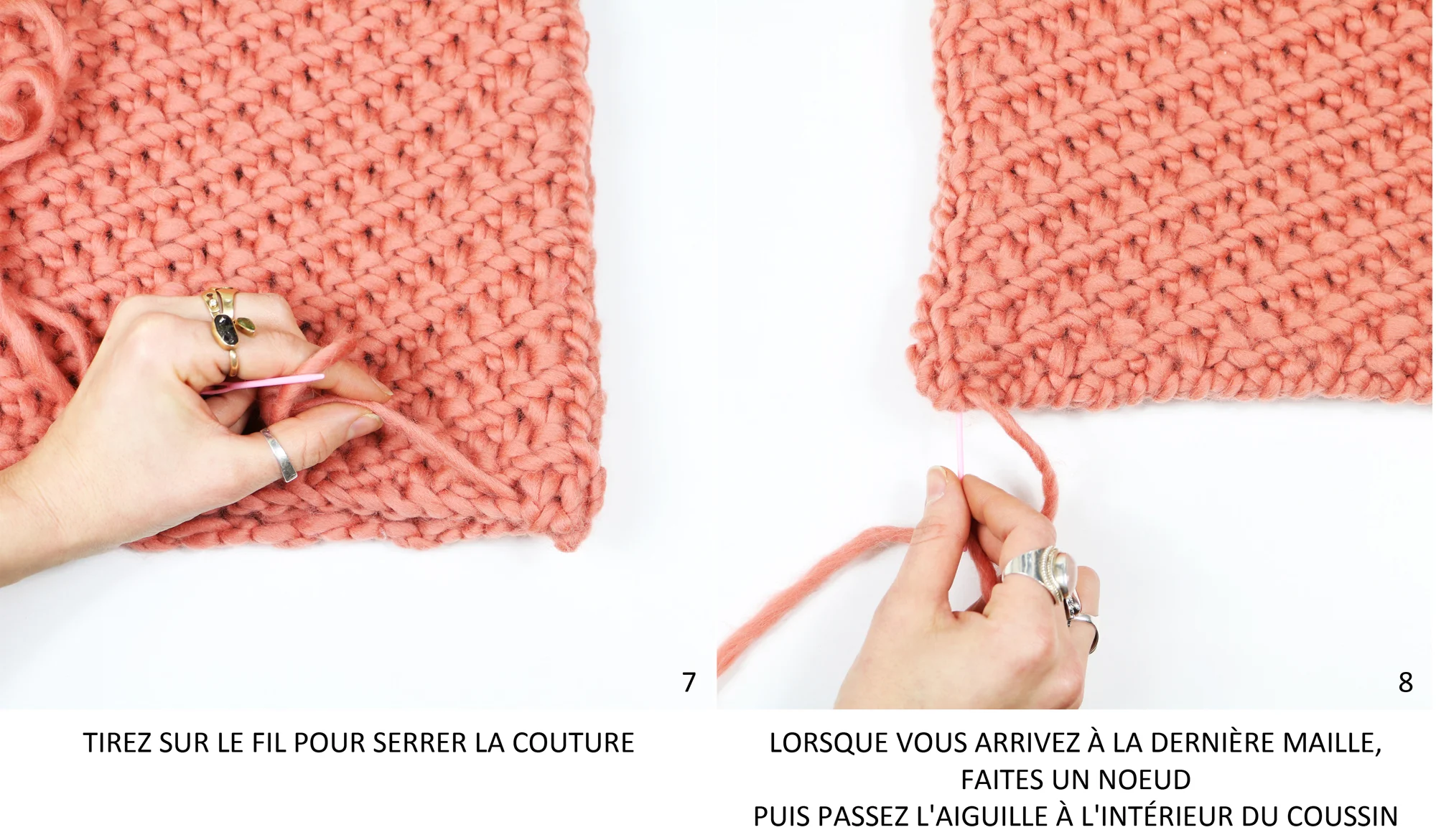 7

TIREZ SUR LE FIL POUR SERRER LA COUTURE

8

LORSQUE VOUS ARRIVEZ À LA DERNIÈRE MAILLE, FAITES UN NOEUD
PUIS PASSEZ L'AIGUILLE À L'INTÉRIEUR DU COUSSIN