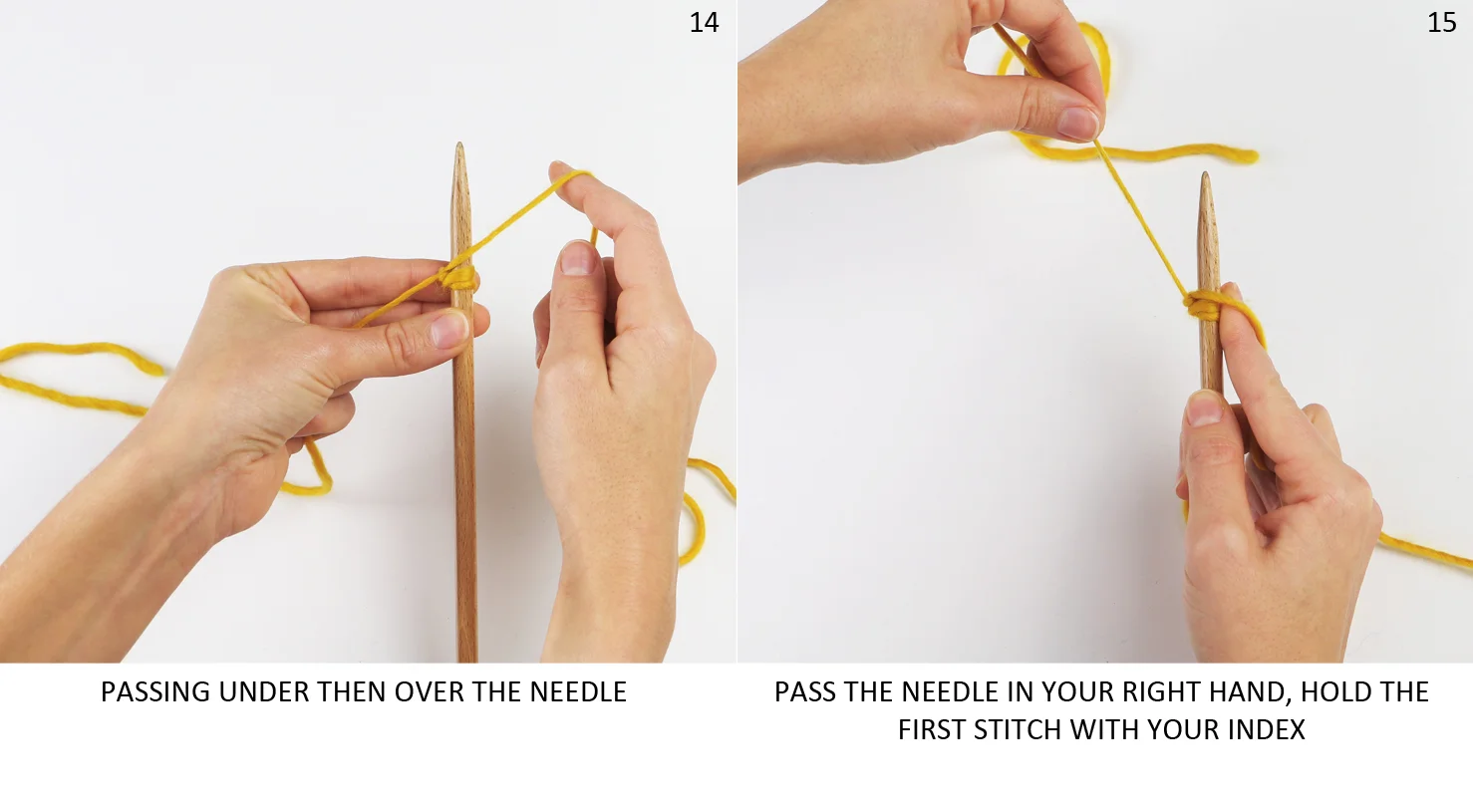 14

PASSING UNDER THEN OVER THE NEEDLE

15

PASS THE NEEDLE IN YOUR RIGHT HAND, HOLD THE FIRST STITCH WITH YOUR INDEX