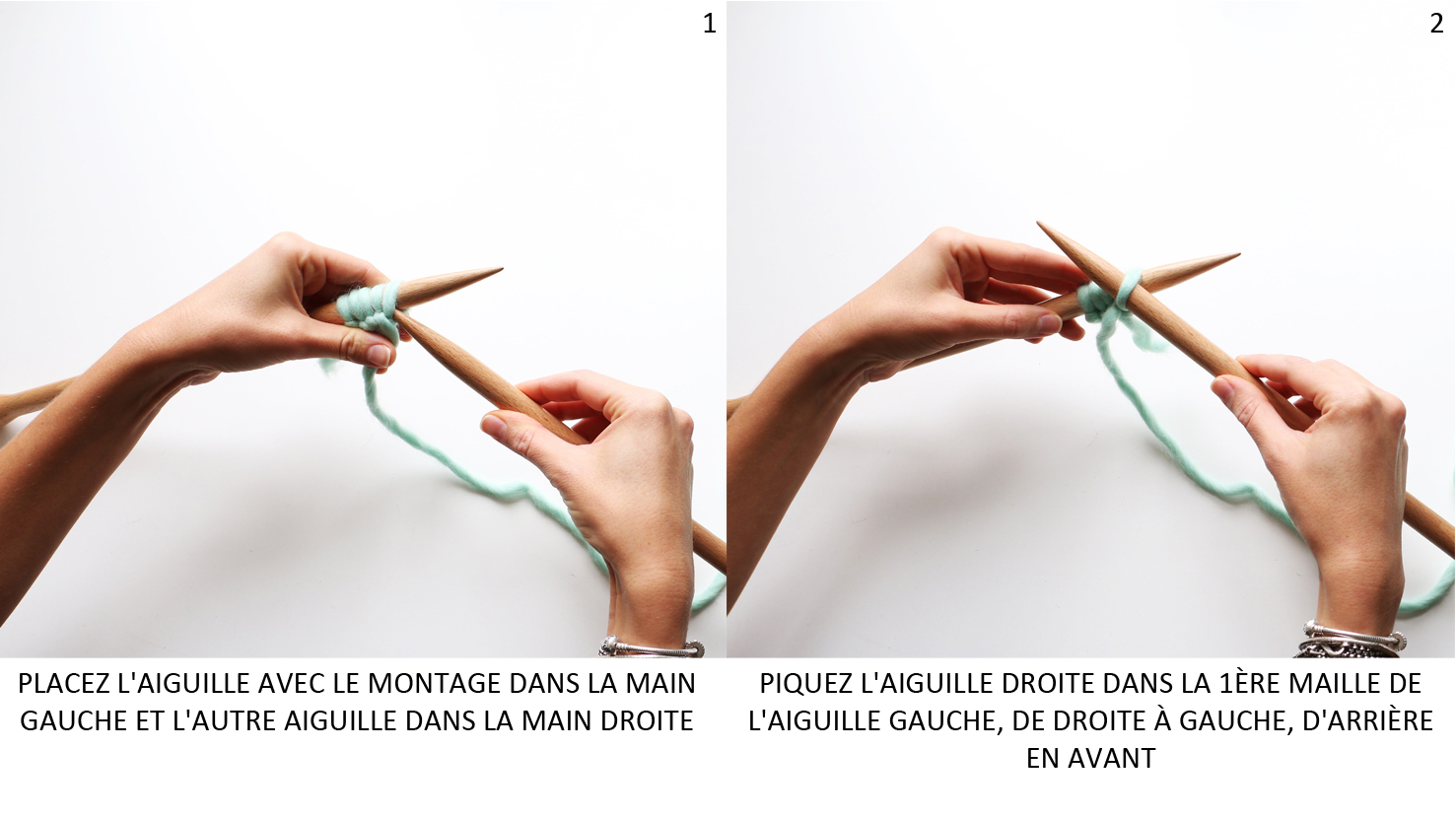 1

PLACEZ L'AIGUILLE AVEC LE MONTAGE DANS LA MAIN GAUCHE ET L'AUTRE AIGUILLE DANS LA MAIN DROITE

2

PIQUEZ L'AIGUILLE DROITE DANS LA 1ÈRE MAILLE DE L'AIGUILLE GAUCHE, DE DROITE À GAUCHE, D'ARRIÈRE EN AVANT