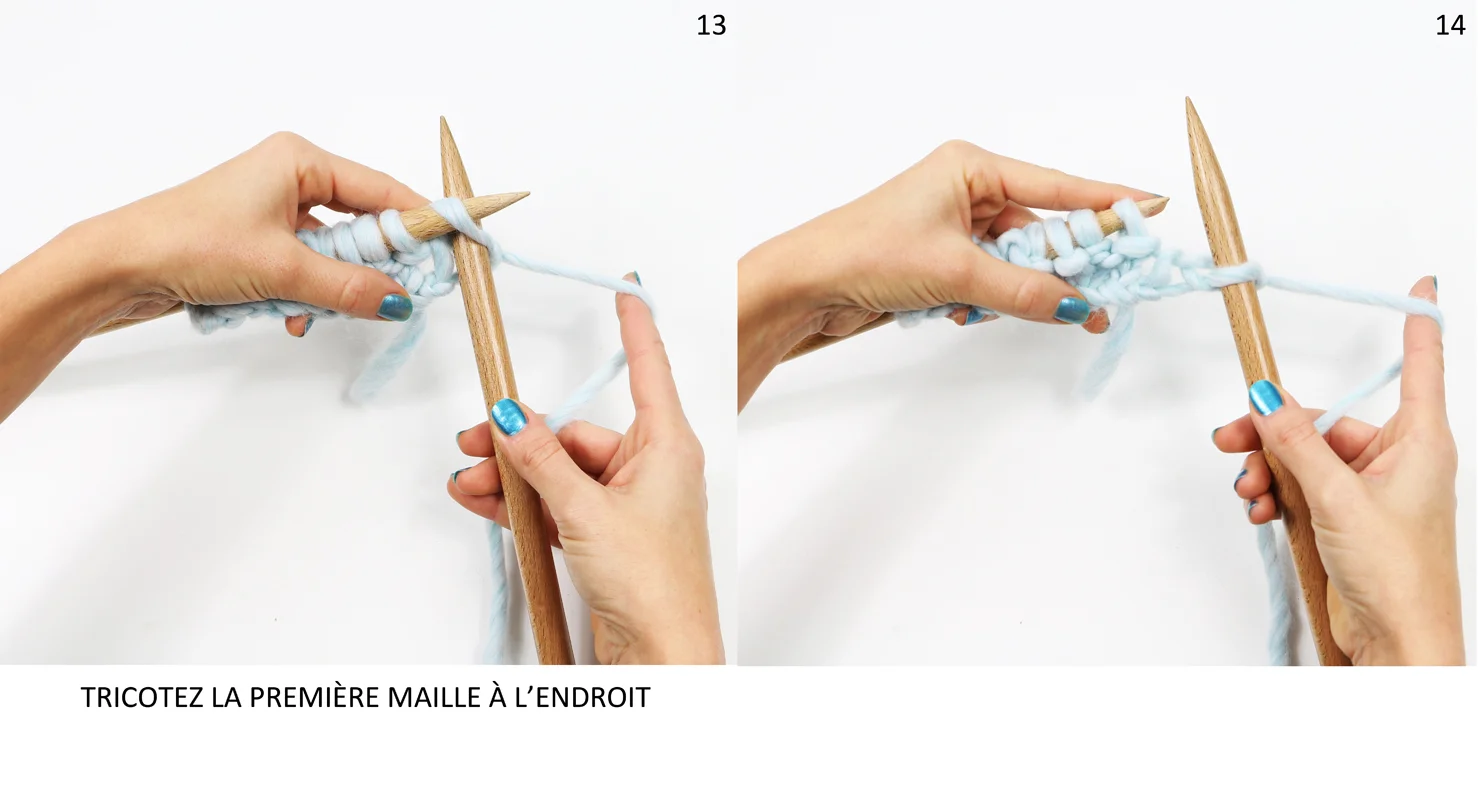 13

14

TRICOTEZ LA PREMIÈRE MAILLE À L’ENDROIT