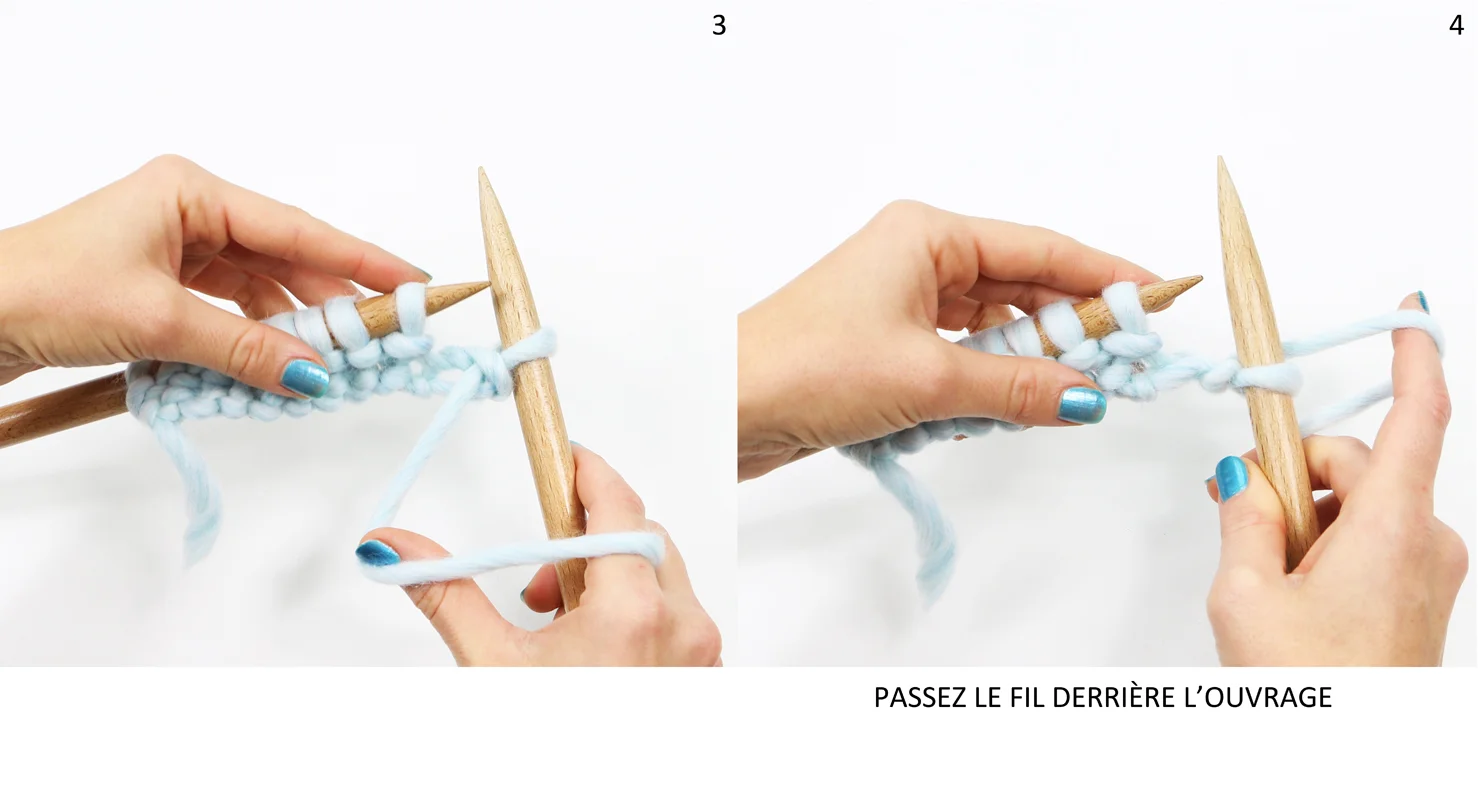 3

4

PASSEZ LE FIL DERRIÈRE L’OUVRAGE