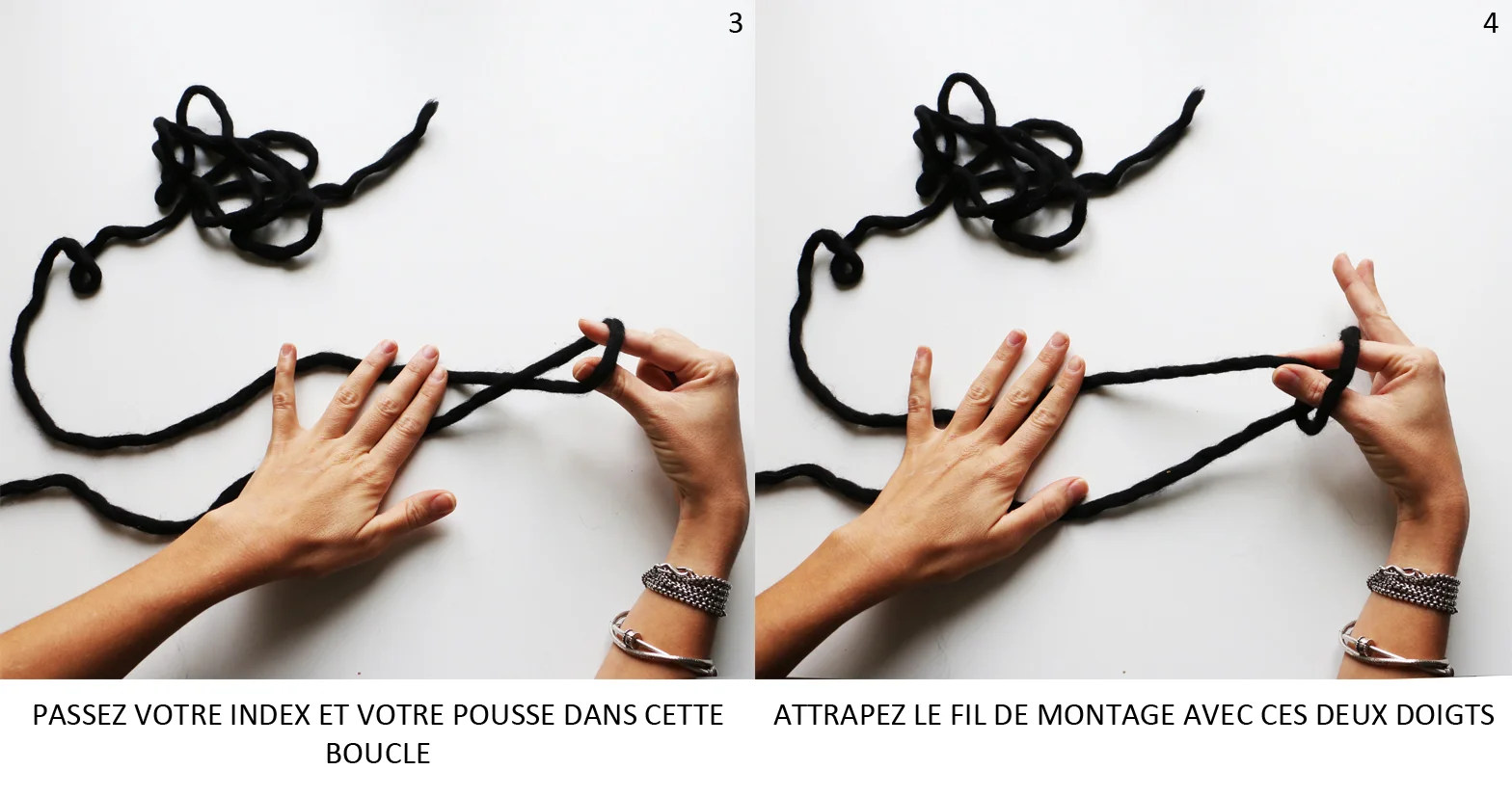 3

PASSEZ VOTRE INDEX ET VOTRE POUSSE DANS CETTE BOUCLE

4

ATTRAPEZ LE FIL DE MONTAGE AVEC CES DEUX DOIGTS