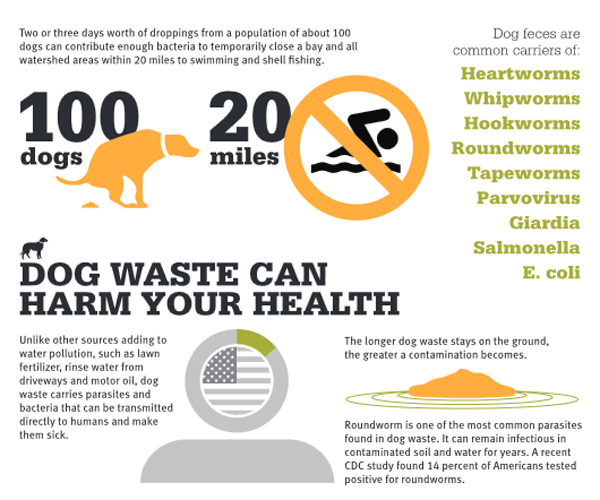 Two or three days worth of droppings from a population of about 100 dogs can contribute enough bacteria to temporarily close a bay and all watershed areas within 20 miles to swimming and shell fishing.

100 dogs

20 miles

Dog feces are common carriers of:

Heartworms
Whipworms
Hookworms
Roundworms
Tapeworms
Parvovirus
Giardia
Salmonella
E. coli

DOG WASTE CAN HARM YOUR HEALTH

Unlike other sources adding to water pollution, such as lawn fertilizer, rinse water from driveways and motor oil, dog waste carries parasites and bacteria that can be transmitted directly to humans and make them sick.

The longer dog waste stays on the ground, the greater a contamination becomes.

Roundworm is one of the most common parasites found in dog waste. It can remain infectious in contaminated soil and water for years. A recent CDC study found 14 percent of Americans tested positive for roundworms.