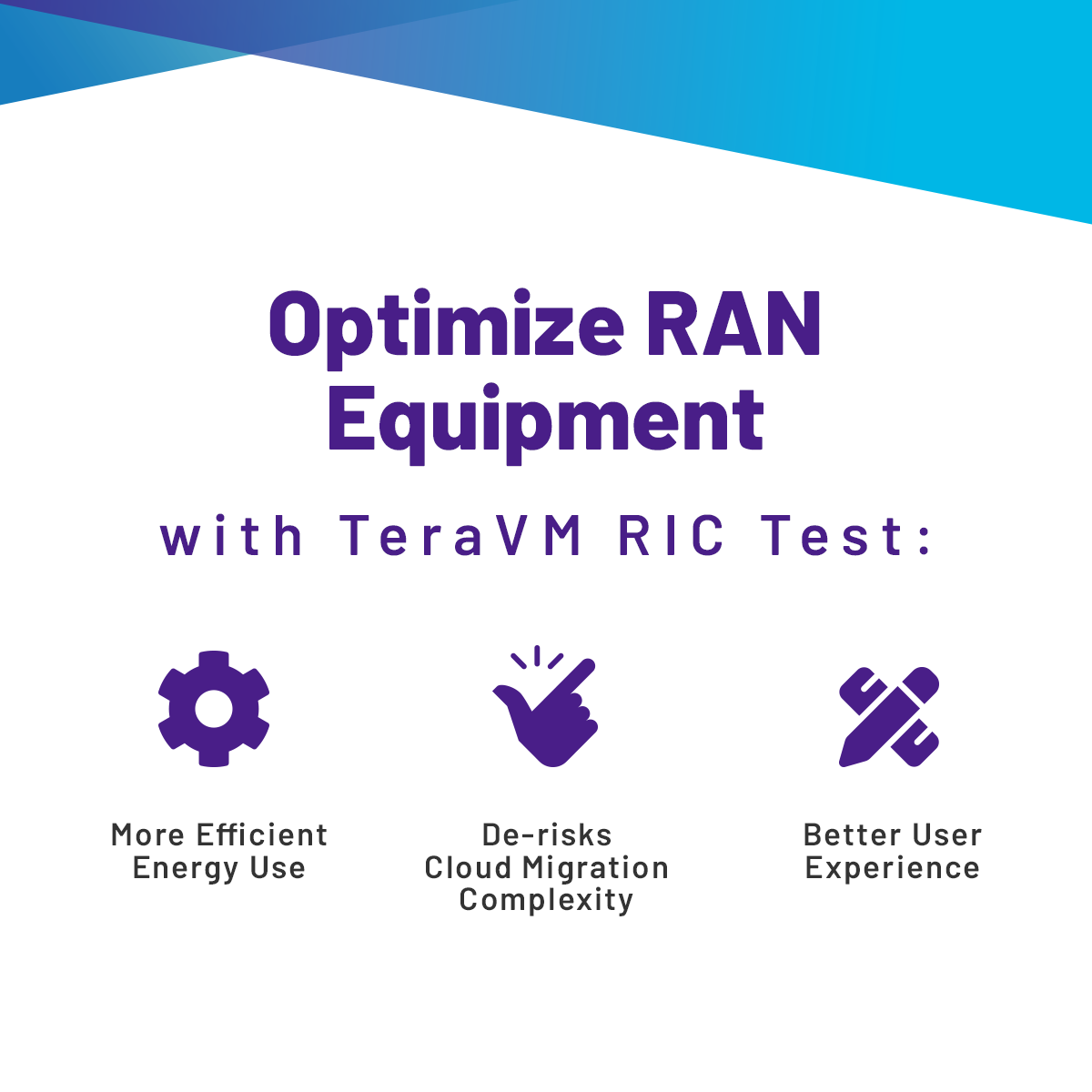 Optimize RAN Equipment

with TeraVM RIC Test:

More Efficient Energy Use

De-risks Cloud Migration Complexity

Better User Experience