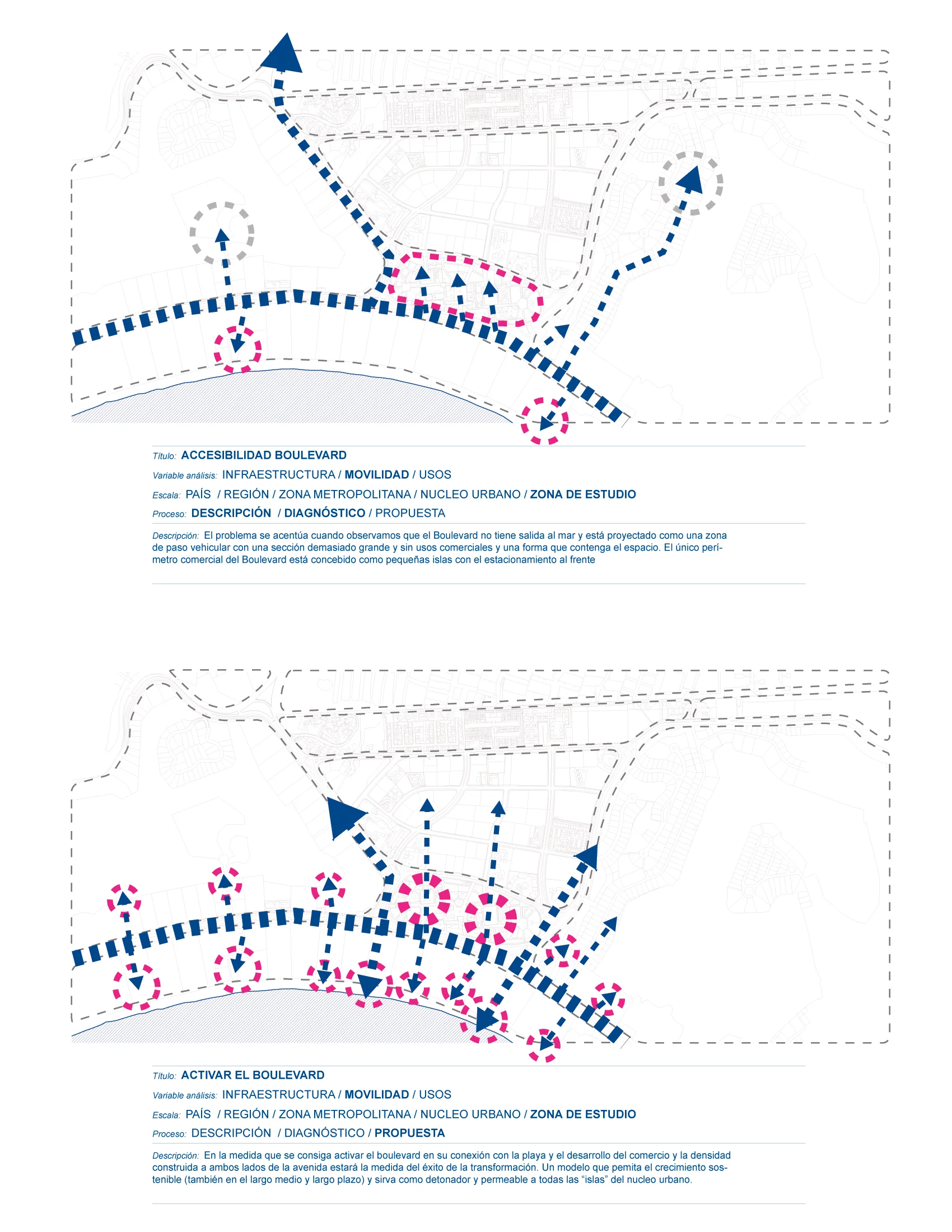 Título: ACCESIBILIDAD BOULEVARD

Variable análisis: INFRAESTRUCTURA / MOVILIDAD / USOS

Escala: PAÍS / REGIÓN / ZONA METROPOLITANA / NUCLEO URBANO / ZONA DE ESTUDIO

Proceso: DESCRIPCIÓN / DIAGNÓSTICO / PROPUESTA

Descripción: El problema se acentúa cuando observamos que el Boulevard no tiene salida al mar y está proyectado como una zona de paso vehicular con una sección demasiado grande y sin usos comerciales y una forma que contenga el espacio. El único perímetro comercial del Boulevard está concebido como pequeñas islas con el estacionamiento al frente

Título: ACTIVAR EL BOULEVARD

Variable análisis: INFRAESTRUCTURA / MOVILIDAD / USOS

Escala: PAÍS / REGIÓN / ZONA METROPOLITANA / NUCLEO URBANO / ZONA DE ESTUDIO

Proceso: DESCRIPCIÓN / DIAGNÓSTICO / PROPUESTA

Descripción: En la medida que se consiga activar el boulevard en su conexión con la playa y el desarrollo del comercio y la densidad construida a ambos lados de la avenida estará la medida del éxito de la transformación. Un modelo que pemita el crecimiento sostenible (también en el largo medio y largo plazo) y sirva como detonador y permeable a todas las “islas” del nucleo urbano.