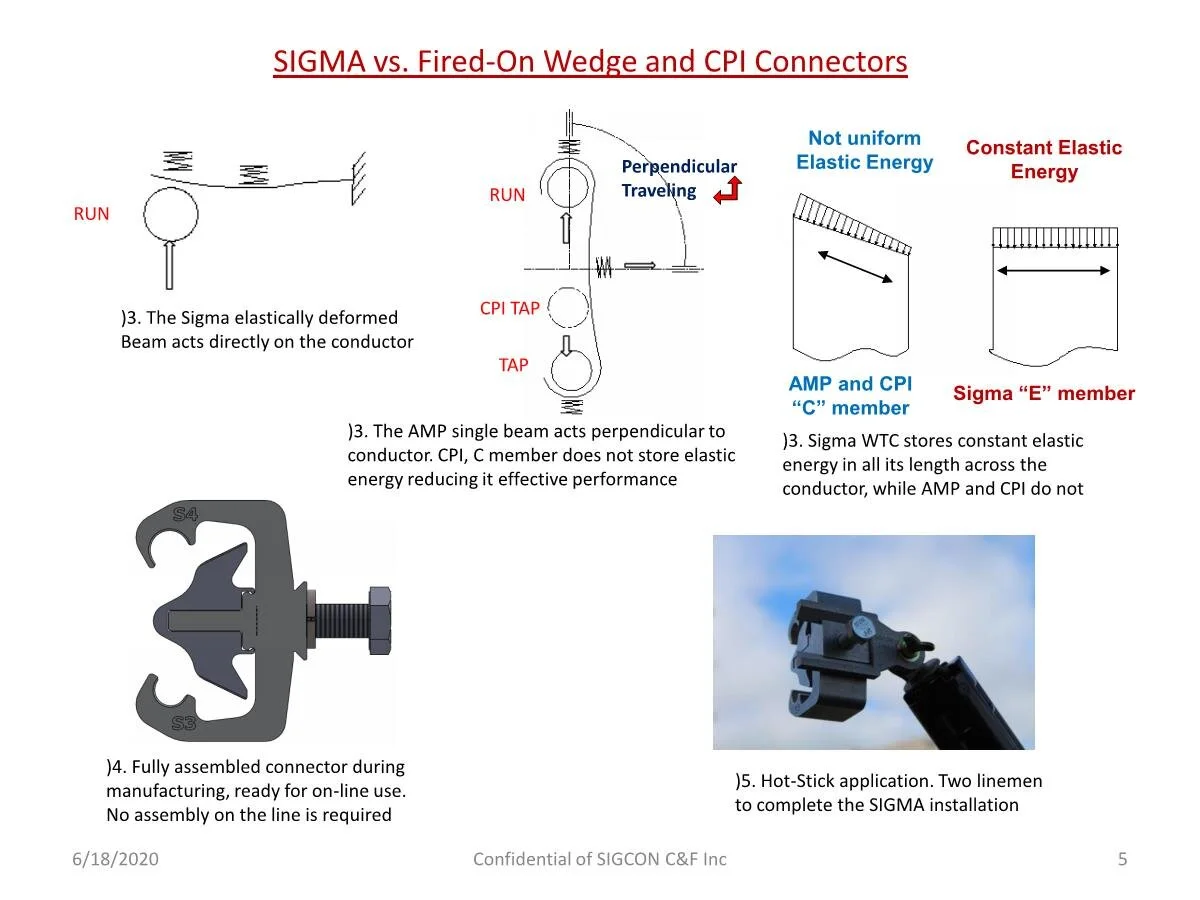 SIGMA vs. Fired-On Wedge and CPI Connectors

RUN

)3. The Sigma elastically deformed Beam acts directly on the conductor

RUN

Perpendicular Traveling

CPI TAP

TAP

)3. The AMP single beam acts perpendicular to conductor. CPI, C member does not store elastic energy reducing it effective performance

Not uniform Elastic Energy

Constant Elastic Energy

AMP and CPI "C" member

Sigma "E" member

)3. Sigma WTC stores constant elastic energy in all its length across the conductor, while AMP and CPI do not

S4

S3

)4. Fully assembled connector during manufacturing, ready for on-line use. No assembly on the line is required

)5. Hot-Stick application. Two linemen to complete the SIGMA installation

6/18/2020

Confidential of SIGCON C&F Inc

5