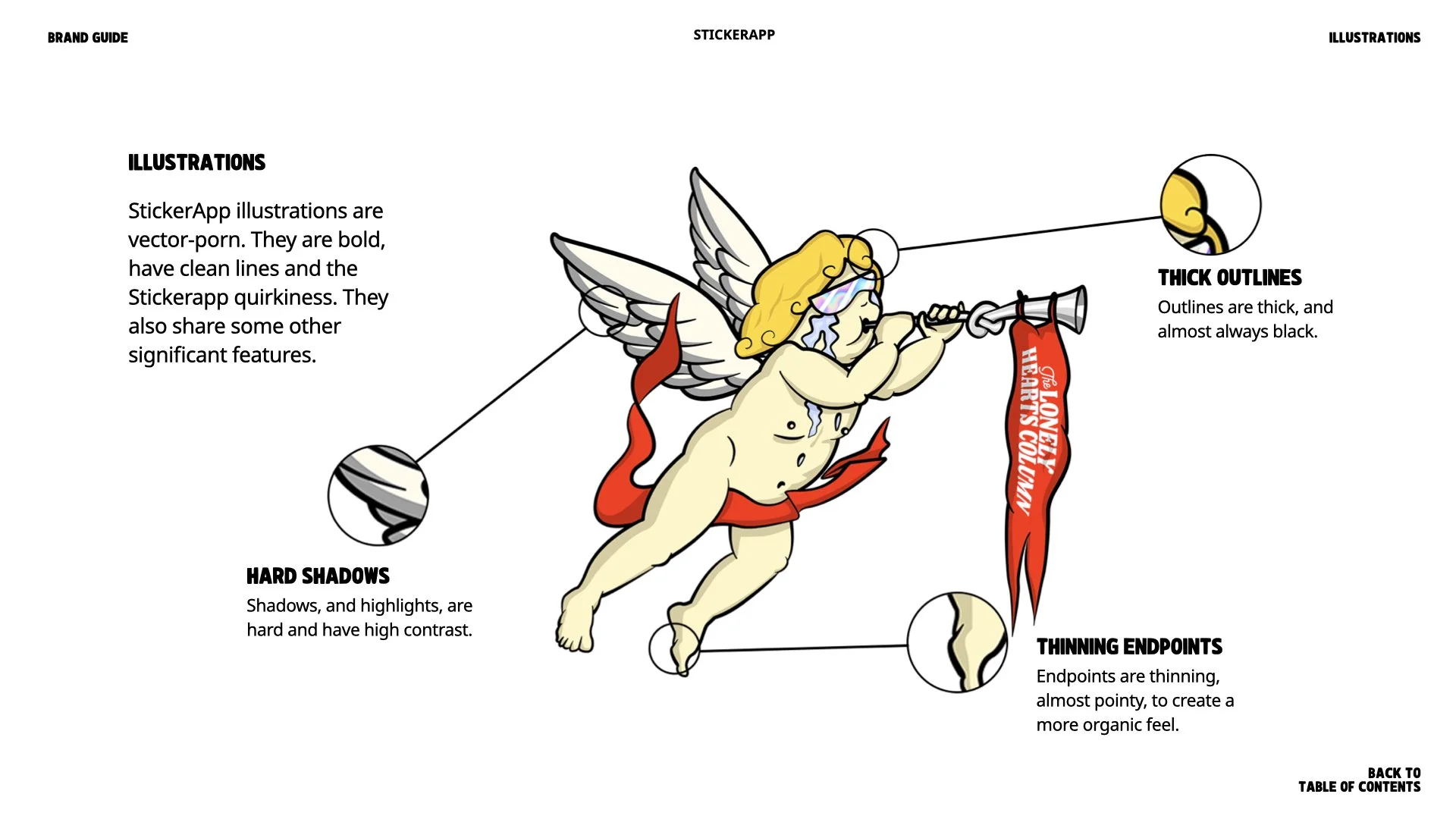 BRAND GUIDE

STICKERAPP

ILLUSTRATIONS

ILLUSTRATIONS

StickerApp illustrations are vector-porn. They are bold, have clean lines and the Stickerapp quirkiness. They also share some other significant features.

THICK OUTLINES

Outlines are thick, and almost always black.

The LONELY HEARTS COLUMN

HARD SHADOWS

Shadows, and highlights, are hard and have high contrast.

THINNING ENDPOINTS

Endpoints are thinning, almost pointy, to create a more organic feel.

BACK TO TABLE OF CONTENTS