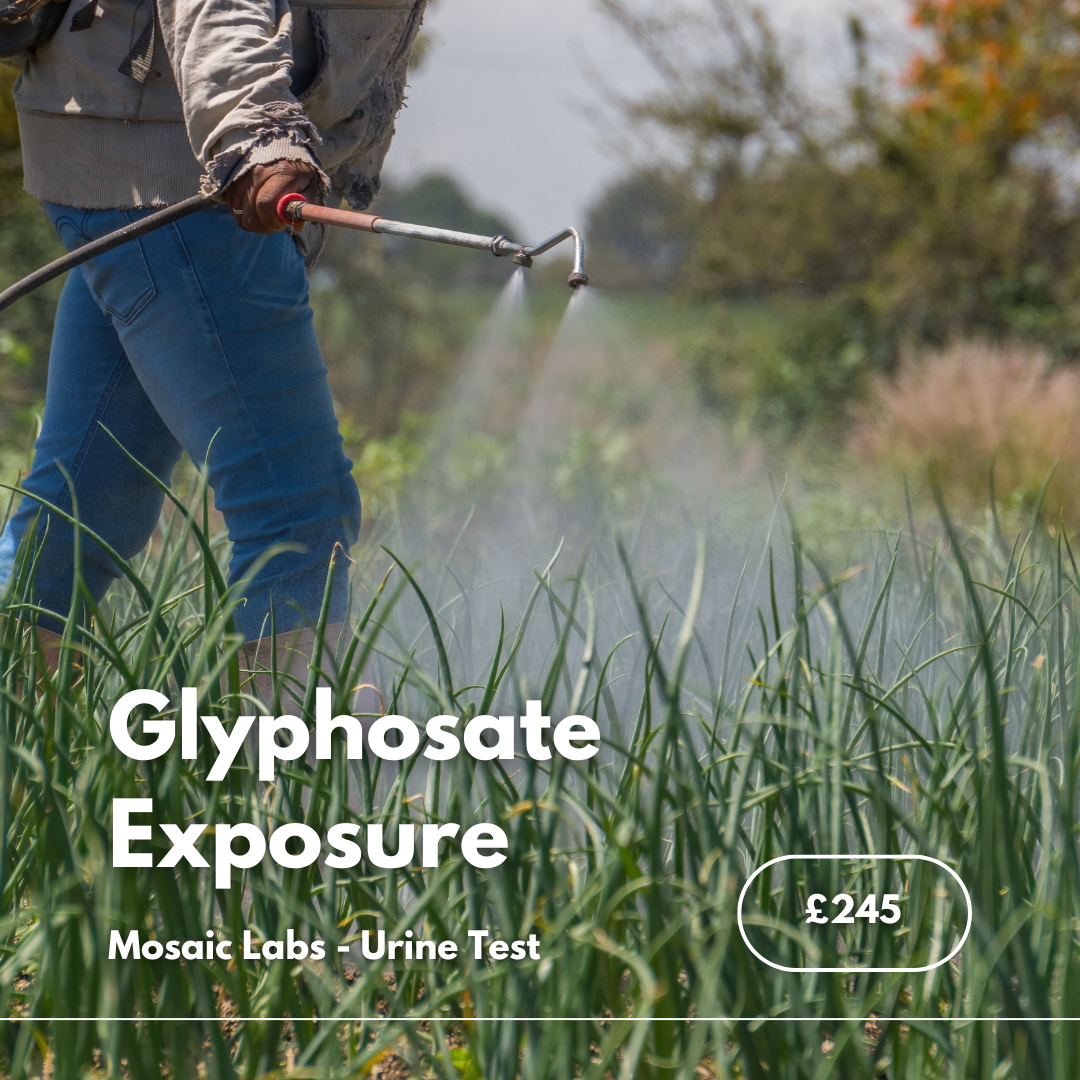 Glyphosate Exposure

Mosaic Labs - Urine Test

£245