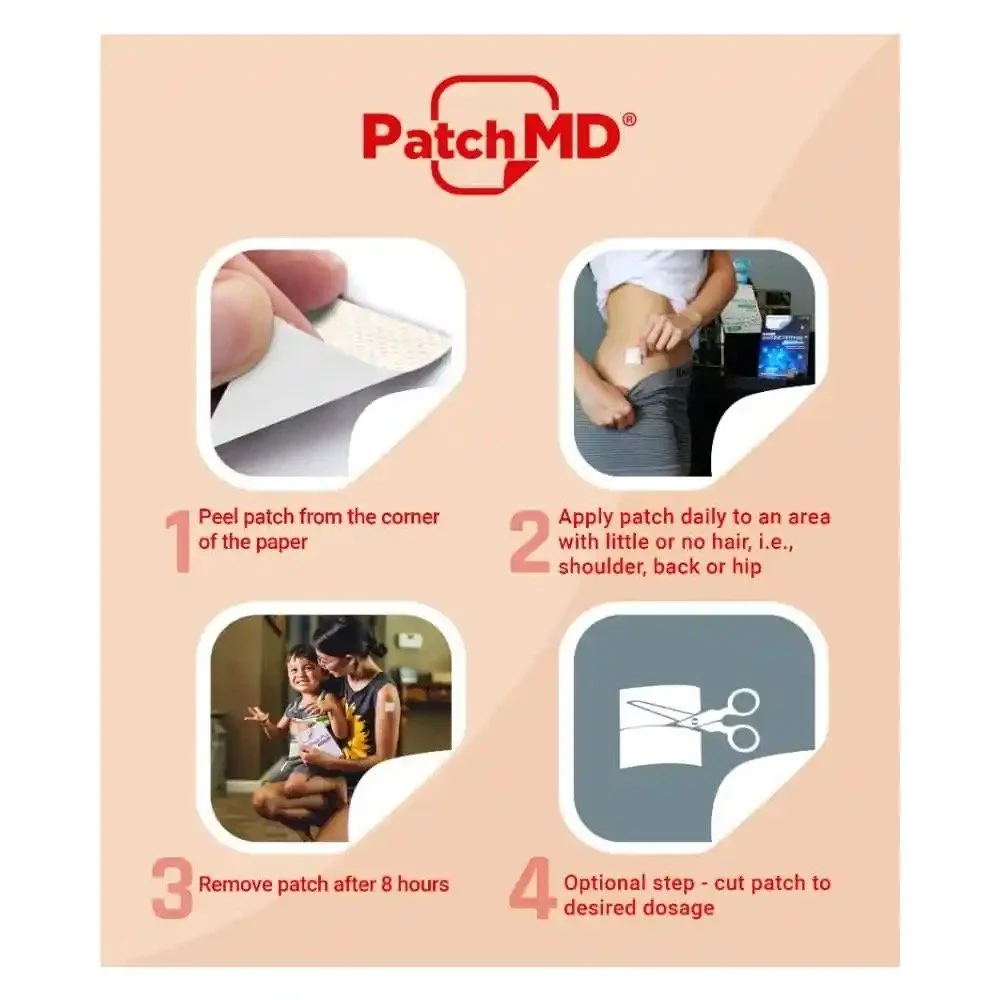 PatchMD®

1 Peel patch from the corner of the paper

2 Apply patch daily to an area with little or no hair, i.e., shoulder, back or hip

3 Remove patch after 8 hours

4 Optional step - cut patch to desired dosage