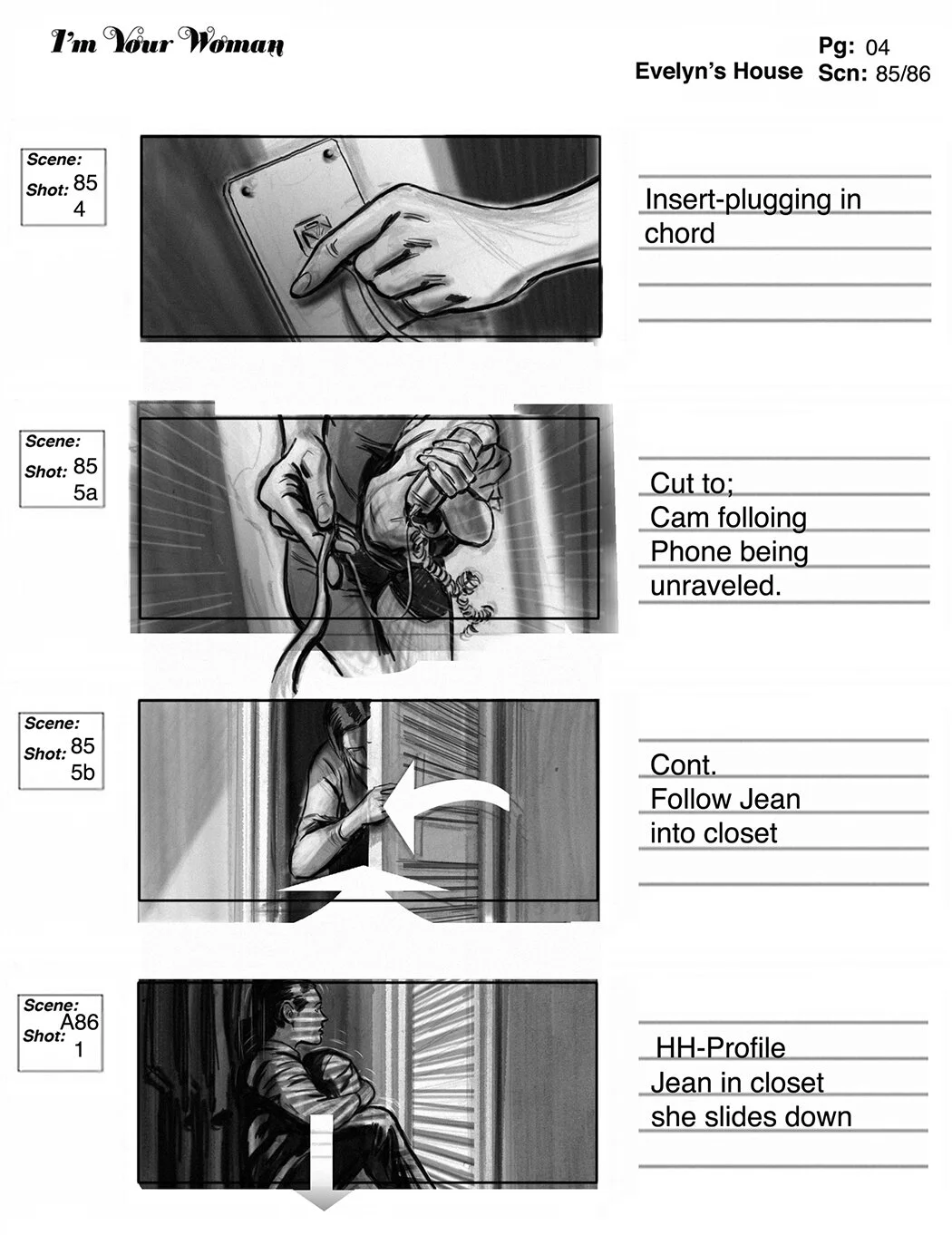 I'm Your Woman

Pg: 04
Evelyn's House Scn: 85/86

Scene: 85
Shot: 4

Insert-plugging in chord

Scene: 85
Shot: 5a

Cut to;
Cam folloing
Phone being
unraveled.

Scene: 85
Shot: 5b

Cont.
Follow Jean
into closet

Scene: A86
Shot: 1

HH-Profile
Jean in closet
she slides down