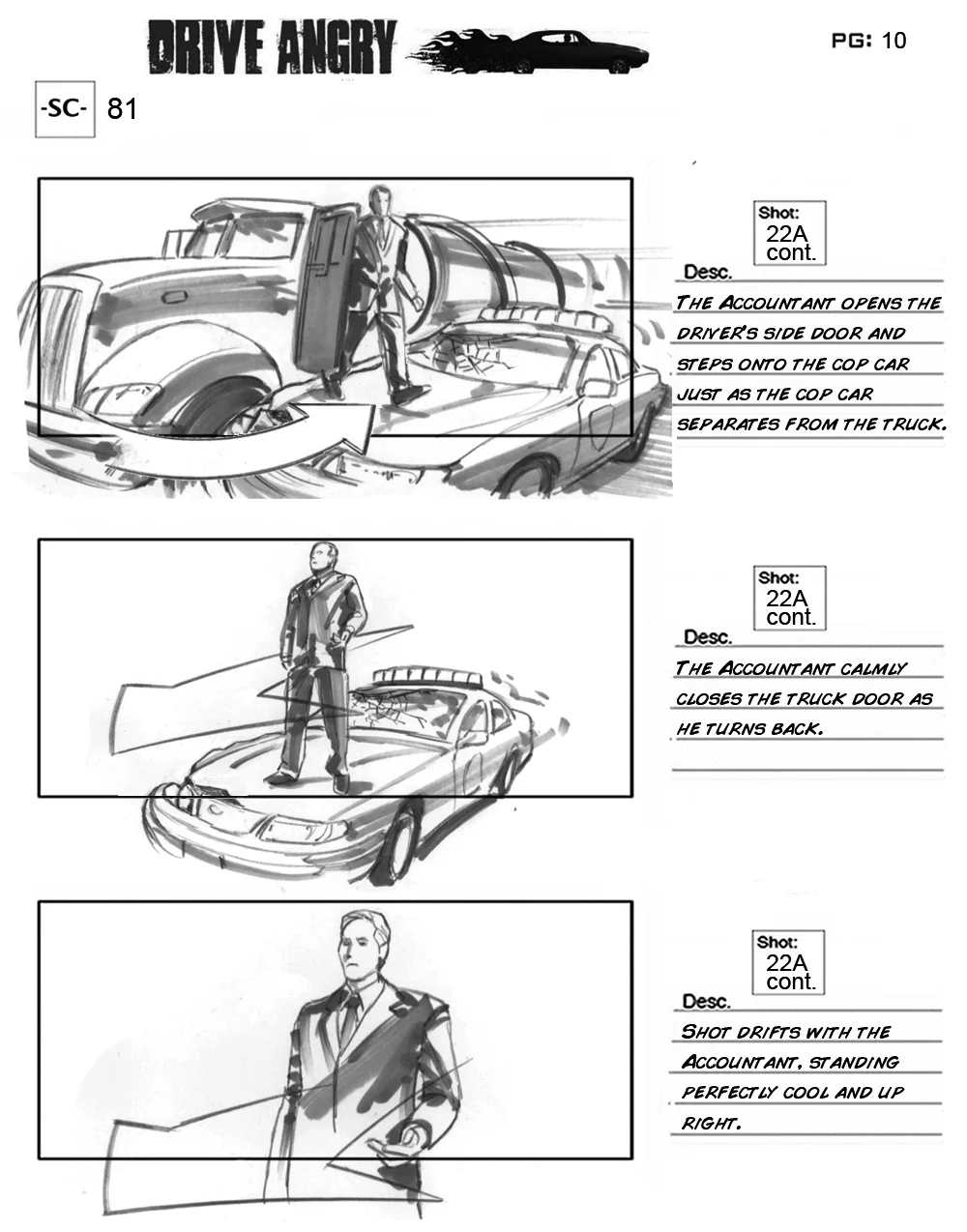 DRIVE ANGRY

PG: 10

-SC- 81

Shot:
22A
cont.

Desc.

THE ACCOUNTANT OPENS THE DRIVER'S SIDE DOOR AND STEPS ONTO THE COP CAR JUST AS THE COP CAR SEPARATES FROM THE TRUCK.

Shot:
22A
cont.

Desc.

THE ACCOUNTANT CALMLY CLOSES THE TRUCK DOOR AS HE TURNS BACK.

Shot:
22A
cont.

Desc.

SHOT DRIFTS WITH THE ACCOUNTANT, STANDING PERFECTLY COOL AND UP RIGHT.