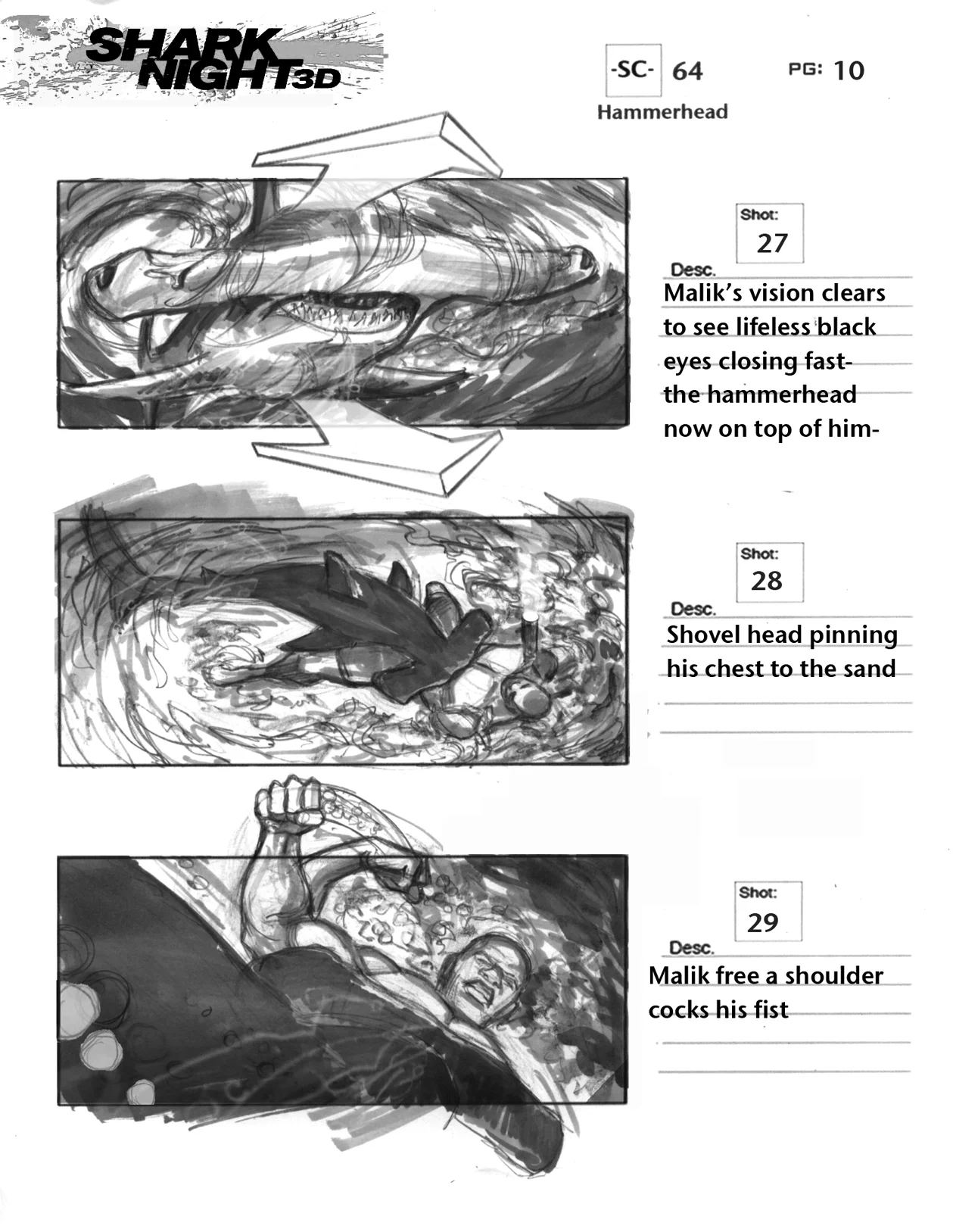 SHARK NIGHT 3D

-SC- 64 PG: 10
Hammerhead

Shot: 27
Desc.
Malik's vision clears to see lifeless black eyes closing fast- the hammerhead now on top of him-

Shot: 28
Desc.
Shovel head pinning his chest to the sand

Shot: 29
Desc.
Malik free a shoulder cocks his fist