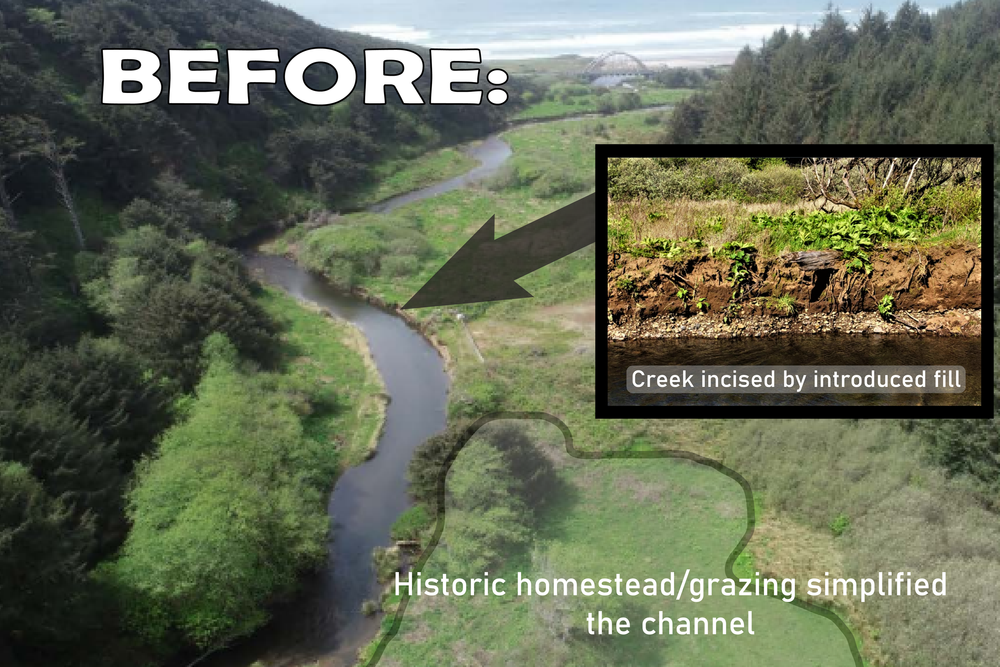 BEFORE:

Creek incised by introduced fill

Historic homestead/grazing simplified the channel