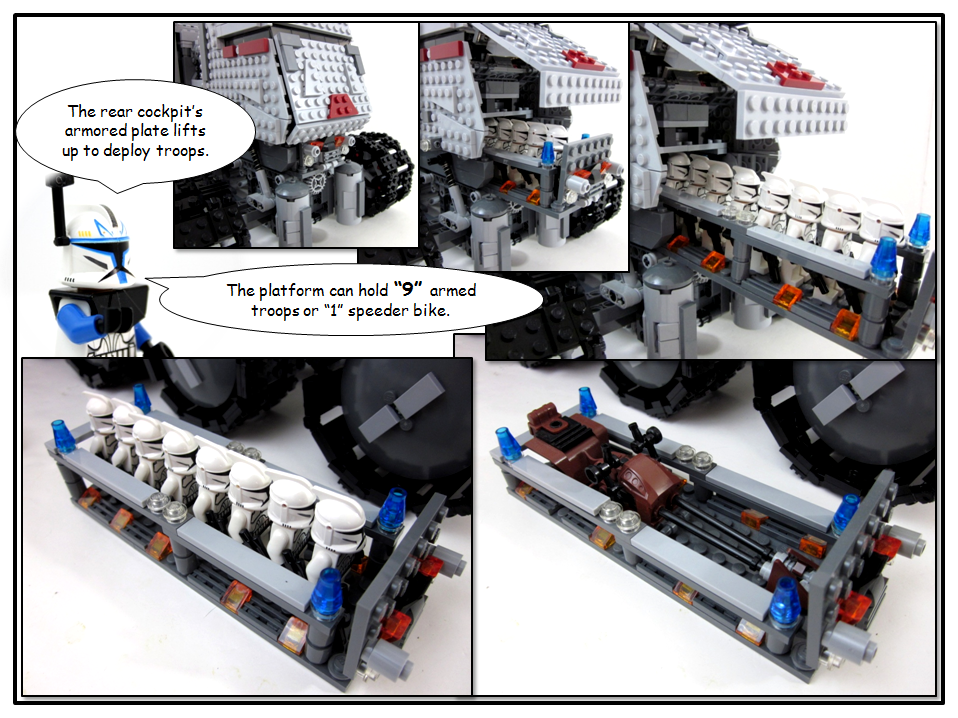 The rear cockpit's armored plate lifts up to deploy troops.

The platform can hold "9" armed troops or "1" speeder bike.