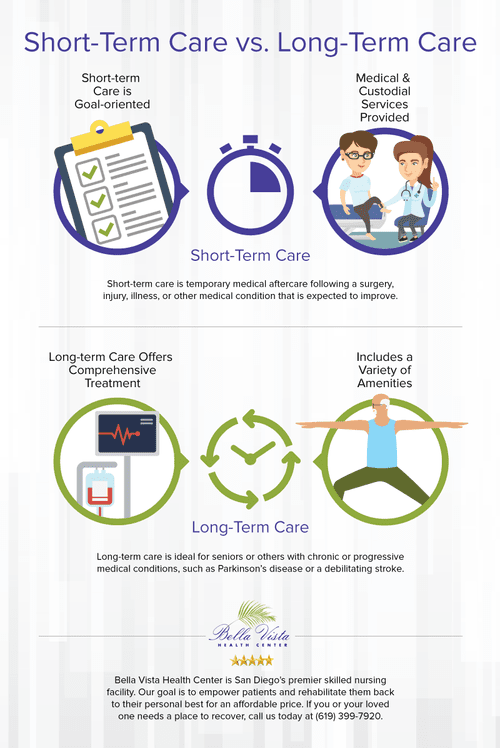 Short-Term Care vs. Long-Term Care

Short-term Care is Goal-oriented

Medical & Custodial Services Provided

Short-Term Care

Short-term care is temporary medical aftercare following a surgery, injury, illness, or other medical condition that is expected to improve.

Long-term Care Offers Comprehensive Treatment

Includes a Variety of Amenities

Long-Term Care

Long-term care is ideal for seniors or others with chronic or progressive medical conditions, such as Parkinson's disease or a debilitating stroke.

Bella Vista HEALTH CENTER

Bella Vista Health Center is San Diego's premier skilled nursing facility. Our goal is to empower patients and rehabilitate them back to their personal best for an affordable price. If you or your loved one needs a place to recover, call us today at (619) 399-7920.