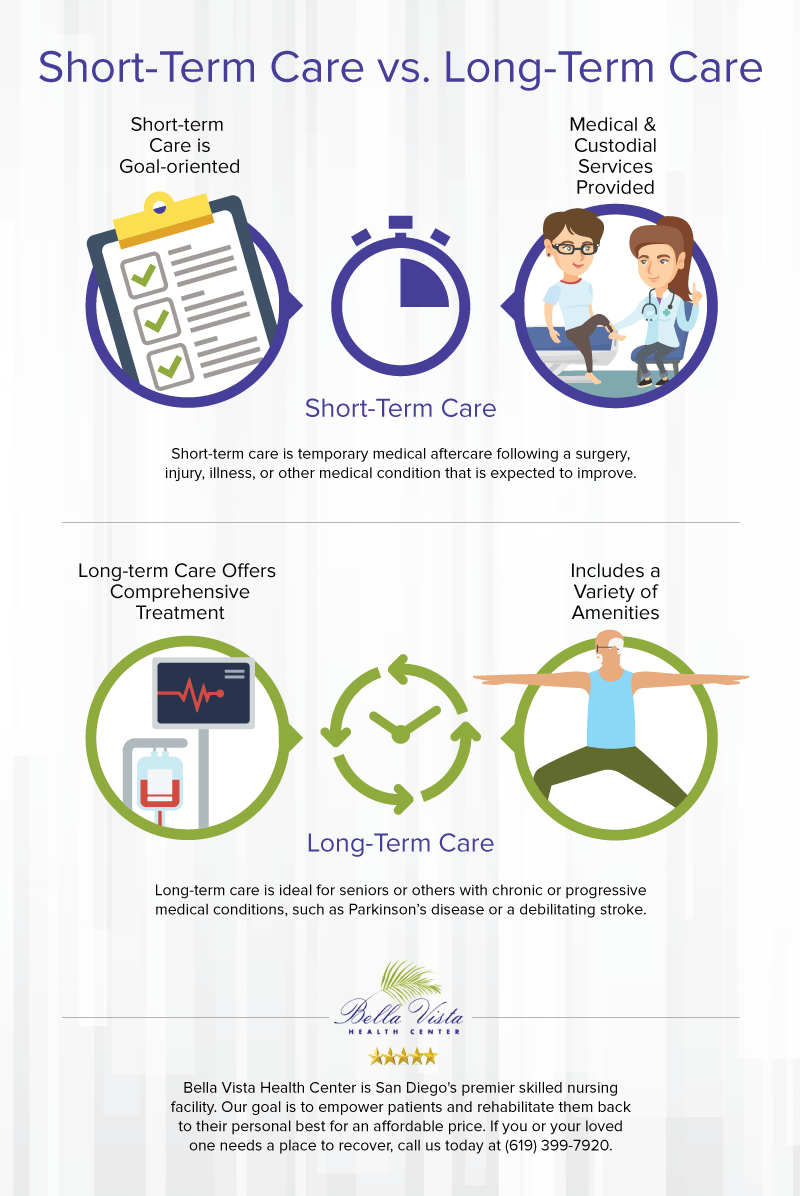 Short-Term Care vs. Long-Term Care

Short-term Care is Goal-oriented

Medical & Custodial Services Provided

Short-Term Care

Short-term care is temporary medical aftercare following a surgery, injury, illness, or other medical condition that is expected to improve.

Long-term Care Offers Comprehensive Treatment

Includes a Variety of Amenities

Long-Term Care

Long-term care is ideal for seniors or others with chronic or progressive medical conditions, such as Parkinson's disease or a debilitating stroke.

Bella Vista
HEALTH CENTER

Bella Vista Health Center is San Diego's premier skilled nursing facility. Our goal is to empower patients and rehabilitate them back to their personal best for an affordable price. If you or your loved one needs a place to recover, call us today at (619) 399-7920.