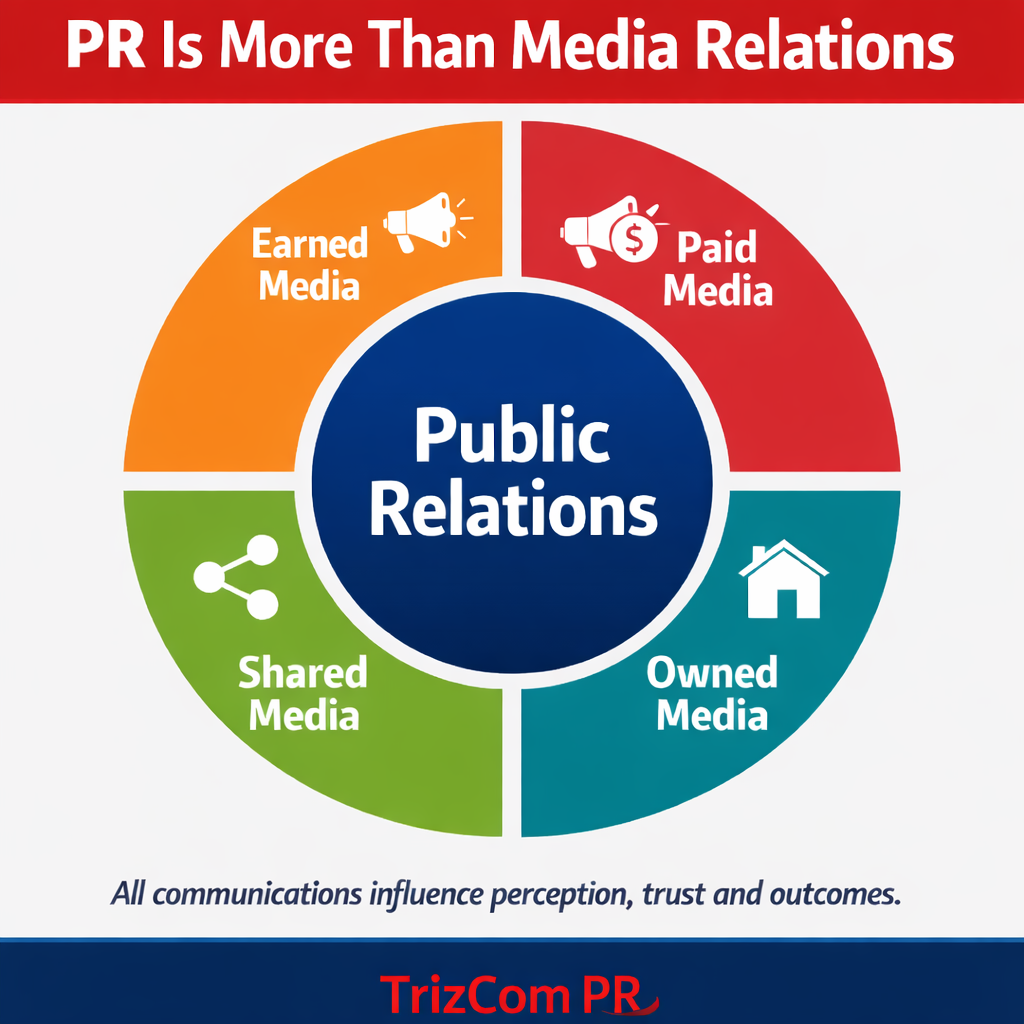 PR Is More Than Media Relations

Earned Media

$ Paid Media

Public Relations

Shared Media

Owned Media

All communications influence perception, trust and outcomes.

TrizCom PR