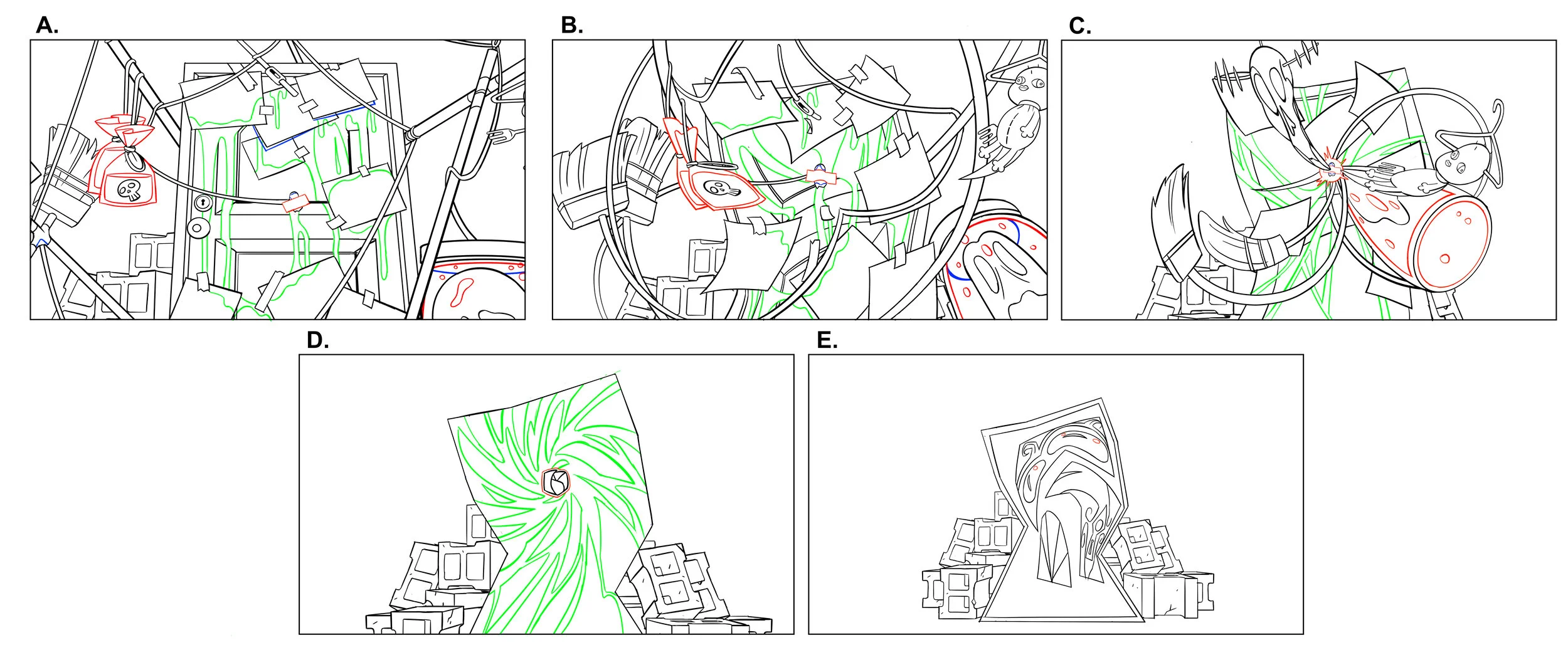 A.

B.

C.

D.

E.