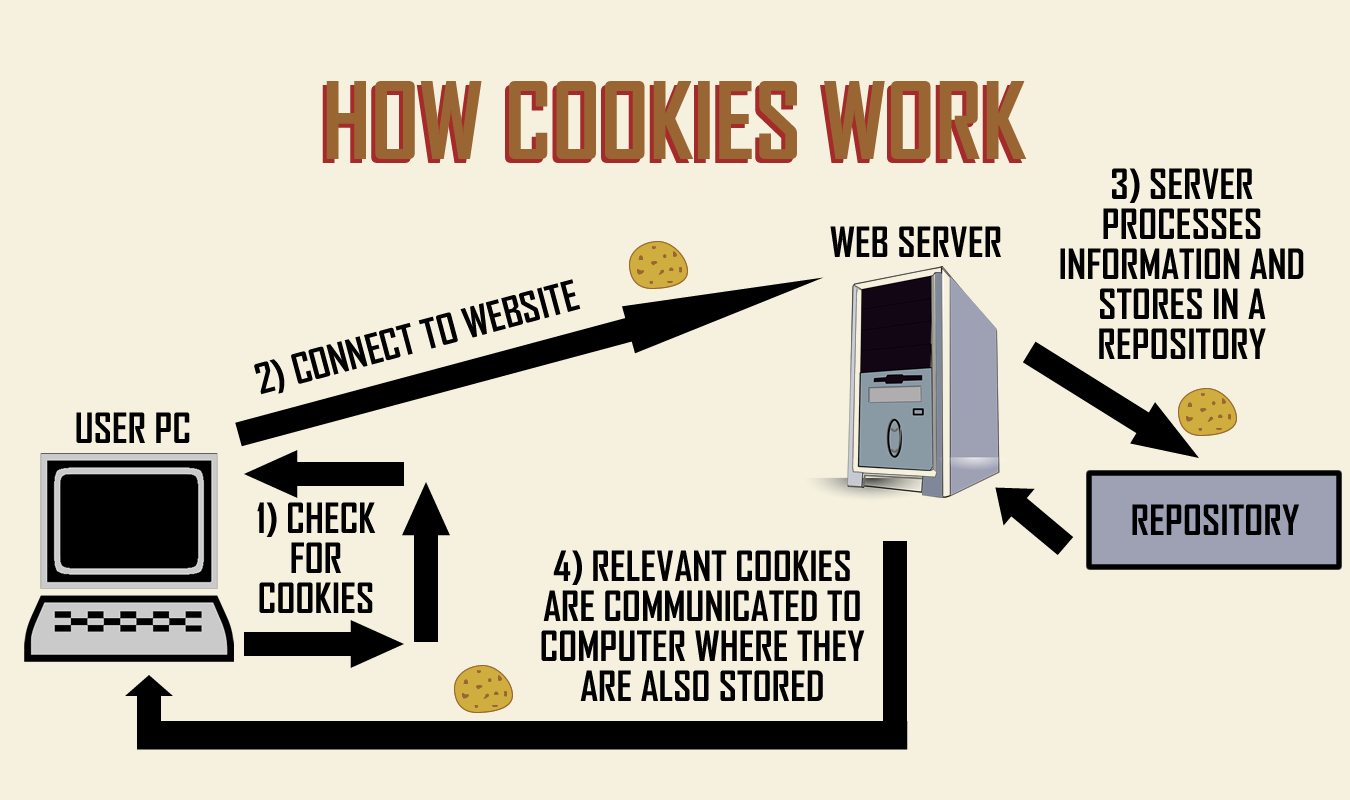 HOW COOKIES WORK

USER PC

1) CHECK FOR COOKIES

2) CONNECT TO WEBSITE

WEB SERVER

3) SERVER PROCESSES INFORMATION AND STORES IN A REPOSITORY

REPOSITORY

4) RELEVANT COOKIES ARE COMMUNICATED TO COMPUTER WHERE THEY ARE ALSO STORED