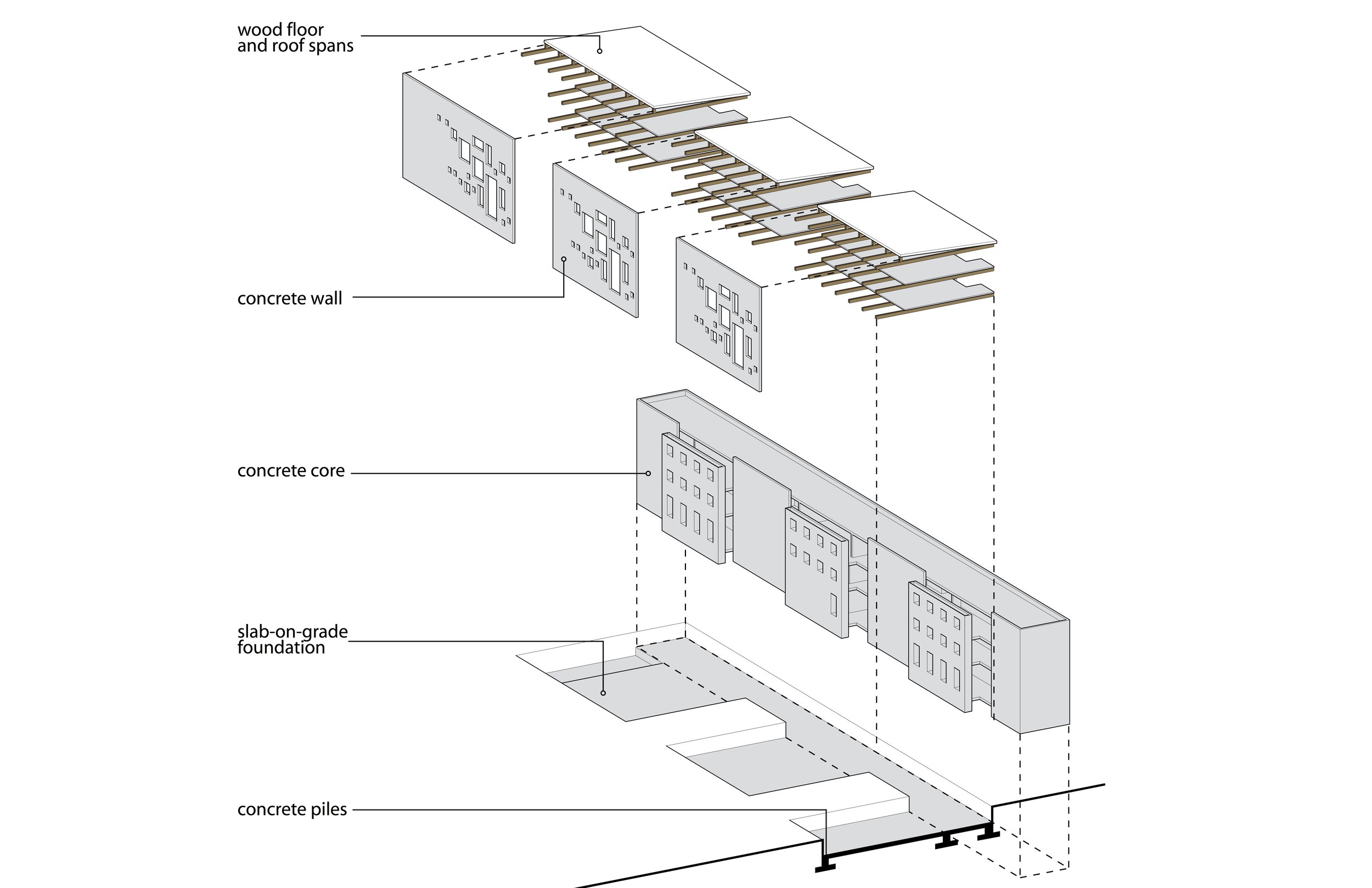 wood floor and roof spans

concrete wall

concrete core

slab-on-grade foundation

concrete piles