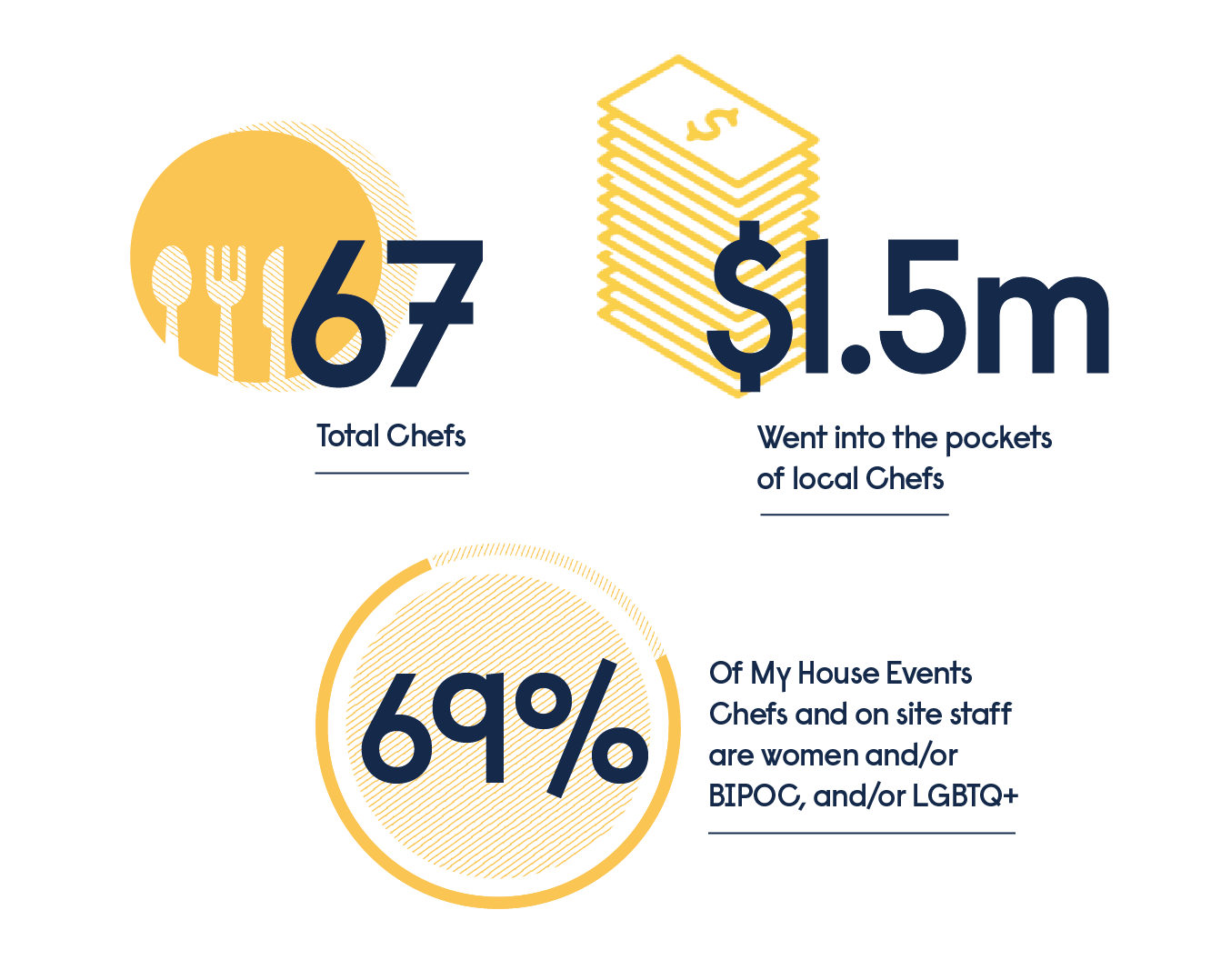 67

Total Chefs

$

$1.5m

Went into the pockets of local Chefs

69%

Of My House Events Chefs and on site staff are women and/or BIPOC, and/or LGBTQ+