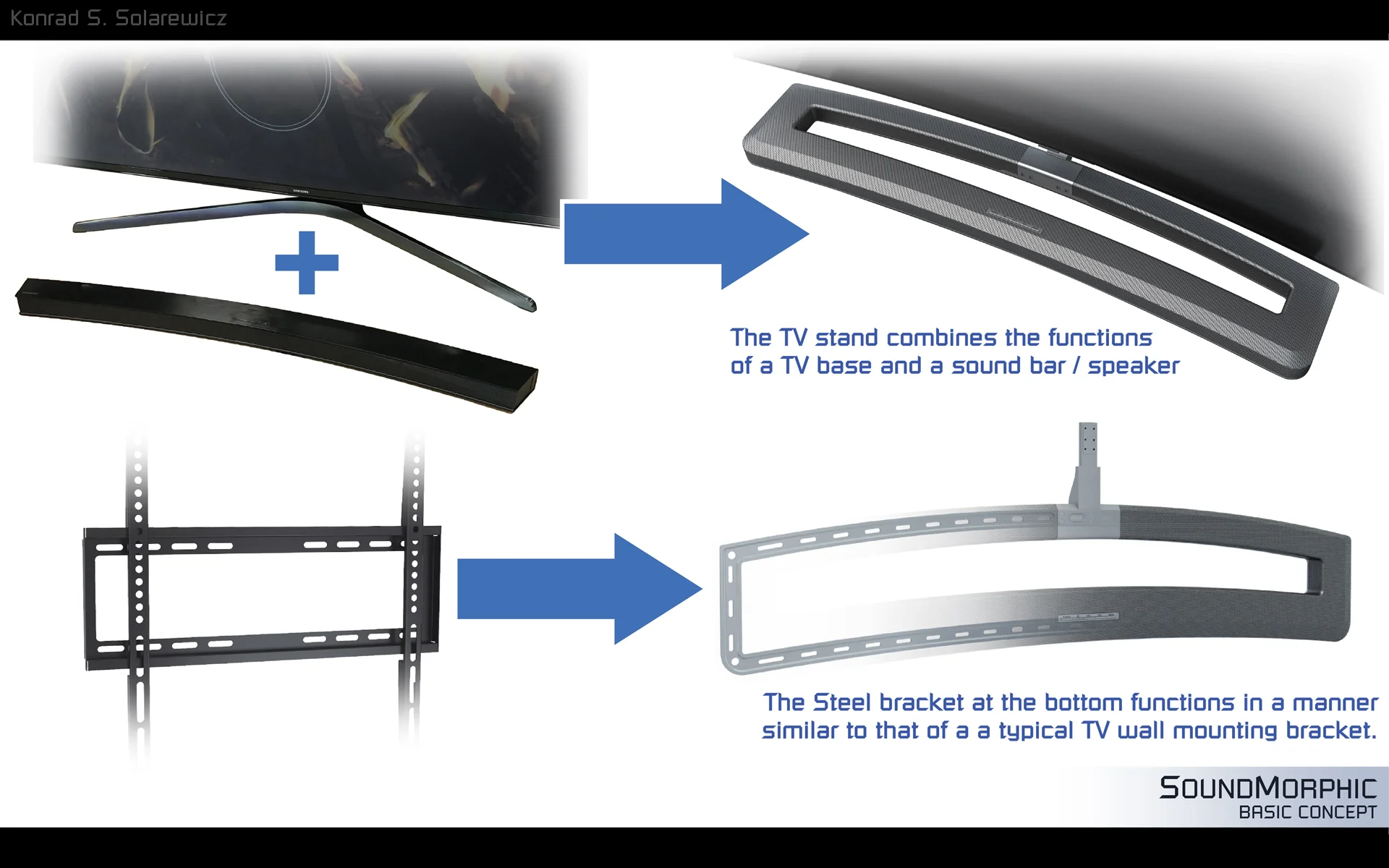 Konrad S. Solarewicz

SAMSUNG

The TV stand combines the functions of a TV base and a sound bar / speaker

The Steel bracket at the bottom functions in a manner similar to that of a a typical TV wall mounting bracket.

SOUNDMORPHIC
BASIC CONCEPT