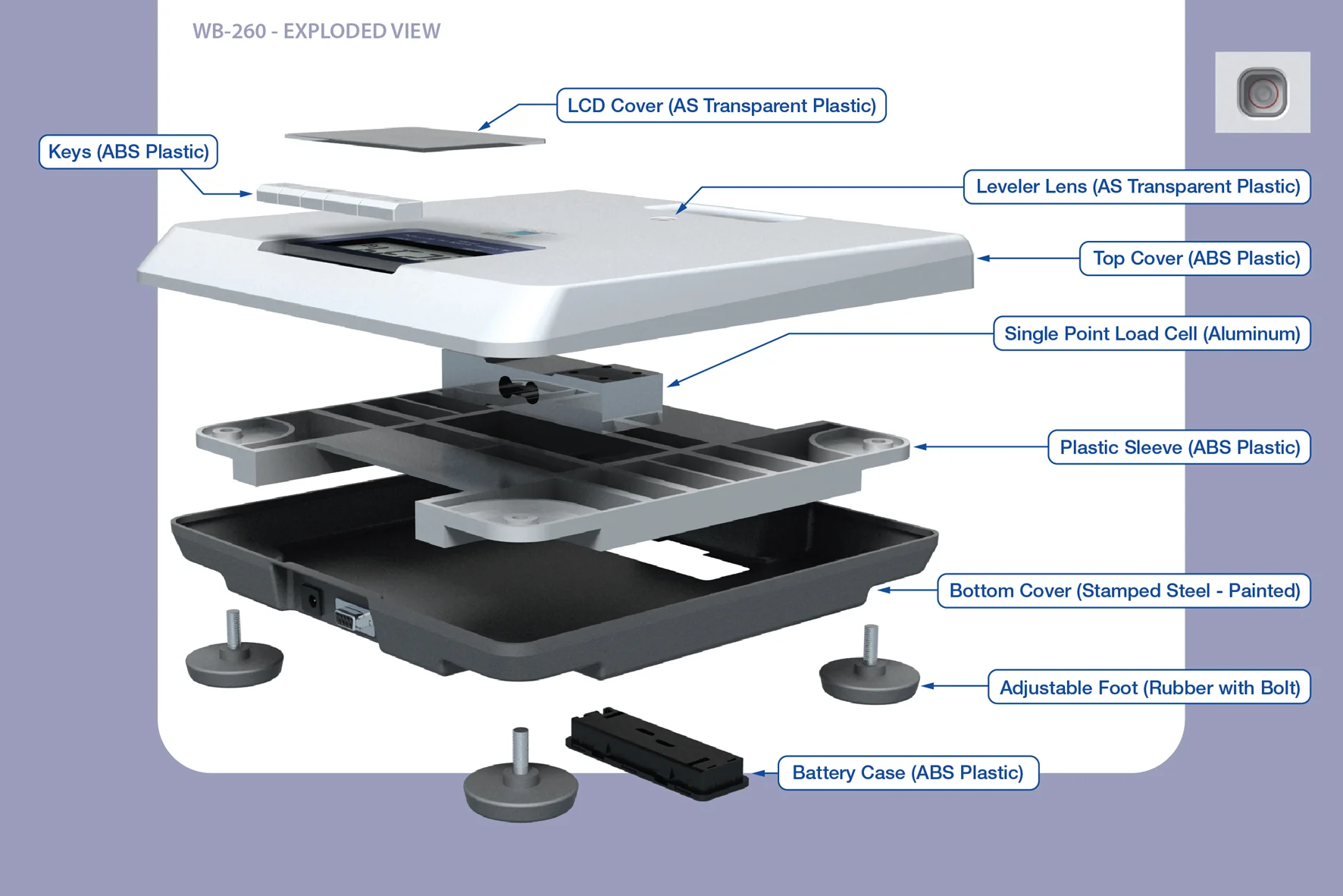 WB-260 - EXPLODED VIEW

LCD Cover (AS Transparent Plastic)

Keys (ABS Plastic)

Leveler Lens (AS Transparent Plastic)

Top Cover (ABS Plastic)

Single Point Load Cell (Aluminum)

Plastic Sleeve (ABS Plastic)

Bottom Cover (Stamped Steel - Painted)

Adjustable Foot (Rubber with Bolt)

Battery Case (ABS Plastic)