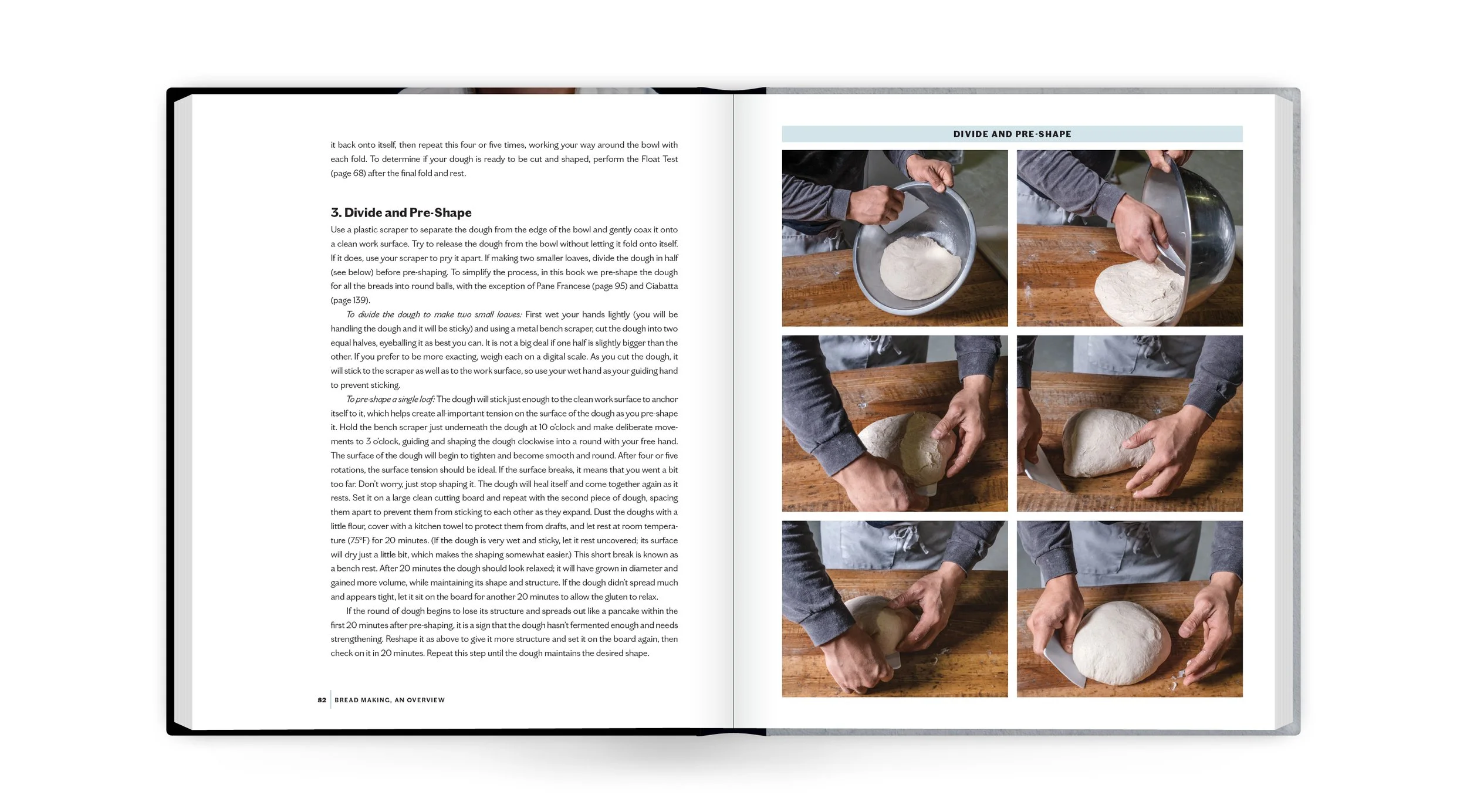 it back onto itself, then repeat this four or five times, working your way around the bowl with each fold. To determine if your dough is ready to be cut and shaped, perform the Float Test (page 68) after the final fold and rest.

3. Divide and Pre-Shape

Use a plastic scraper to separate the dough from the edge of the bowl and gently coax it onto a clean work surface. Try to release the dough from the bowl without letting it fold onto itself. If it does, use your scraper to pry it apart. If making two smaller loaves, divide the dough in half (see below) before pre-shaping. To simplify the process, in this book we pre-shape the dough for all the breads into round balls, with the exception of Pane Francese (page 95) and Ciabatta (page 139).

To divide the dough to make two small loaves: First wet your hands lightly (you will be handling the dough and it will be sticky) and using a metal bench scraper, cut the dough into two equal halves, eyeballing it as best you can. It is not a big deal if one half is slightly bigger than the other. If you prefer to be more exacting, weigh each on a digital scale. As you cut the dough, it will stick to the scraper as well as to the work surface, so use your wet hand as your guiding hand to prevent sticking.

To pre-shape a single loaf: The dough will stick just enough to the clean work surface to anchor itself to it, which helps create all-important tension on the surface of the dough as you pre-shape it. Hold the bench scraper just underneath the dough at 10 o'clock and make deliberate movements to 3 o'clock, guiding and shaping the dough clockwise into a round with your free hand. The surface of the dough will begin to tighten and become smooth and round. After four or five rotations, the surface tension should be ideal. If the surface breaks, it means that you went a bit too far. Don't worry, just stop shaping it. The dough will heal itself and come together again as it rests. Set it on a large clean cutting board and repeat with the second piece of dough, spacing them apart to prevent them from sticking to each other as they expand. Dust the doughs with a little flour, cover with a kitchen towel to protect them from drafts, and let rest at room temperature (75°F) for 20 minutes. (If the dough is very wet and sticky, let it rest uncovered; its surface will dry just a little bit, which makes the shaping somewhat easier.) This short break is known as a bench rest. After 20 minutes the dough should look relaxed; it will have grown in diameter and gained more volume, while maintaining its shape and structure. If the dough didn't spread much and appears tight, let it sit on the board for another 20 minutes to allow the gluten to relax.

If the round of dough begins to lose its structure and spreads out like a pancake within the first 20 minutes after pre-shaping, it is a sign that the dough hasn't fermented enough and needs strengthening. Reshape it as above to give it more structure and set it on the board again, then check on it in 20 minutes. Repeat this step until the dough maintains the desired shape.

82 BREAD MAKING, AN OVERVIEW

DIVIDE AND PRE-SHAPE