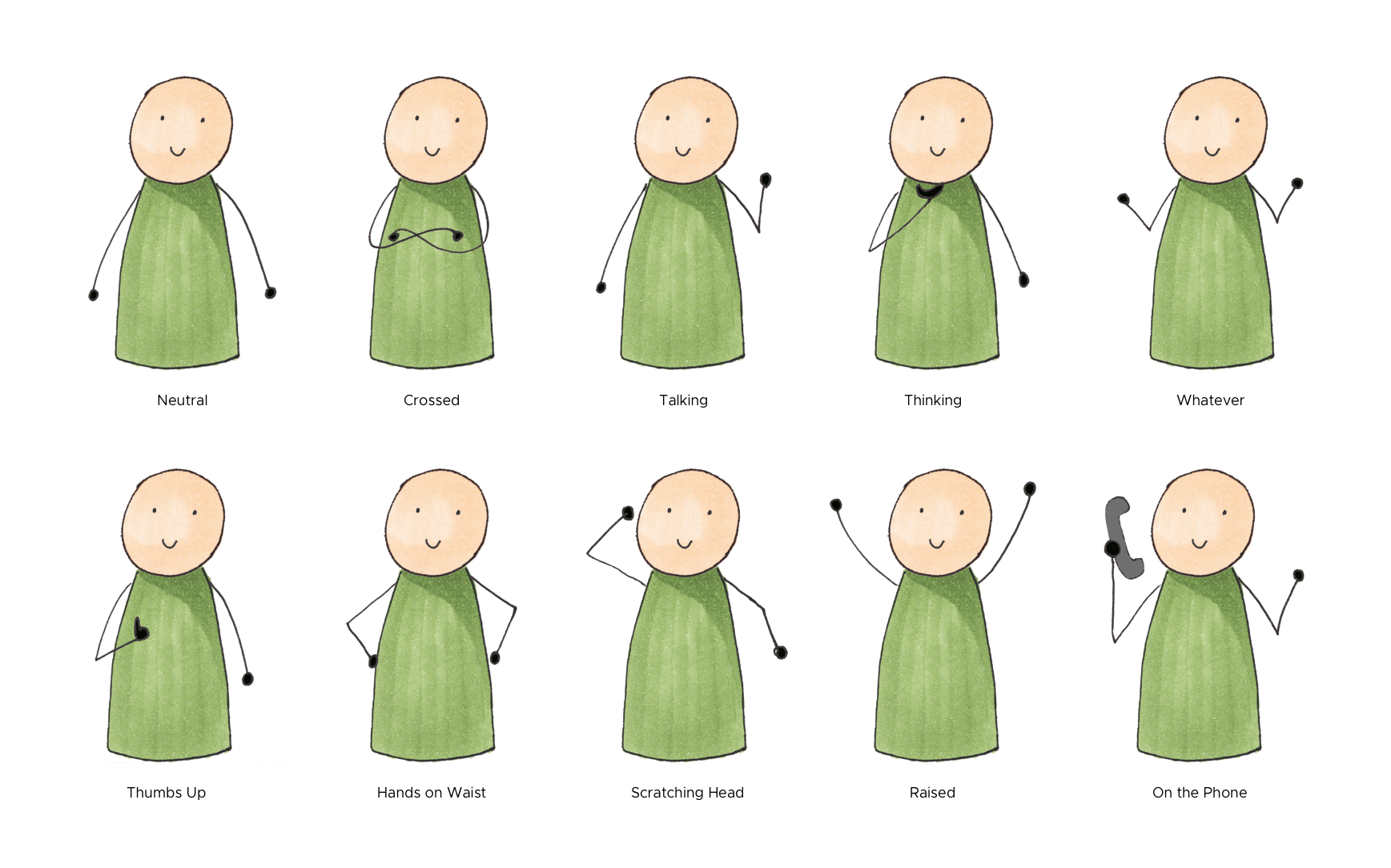 Neutral

Crossed

Talking

Thinking

Whatever

Thumbs Up

Hands on Waist

Scratching Head

Raised

On the Phone