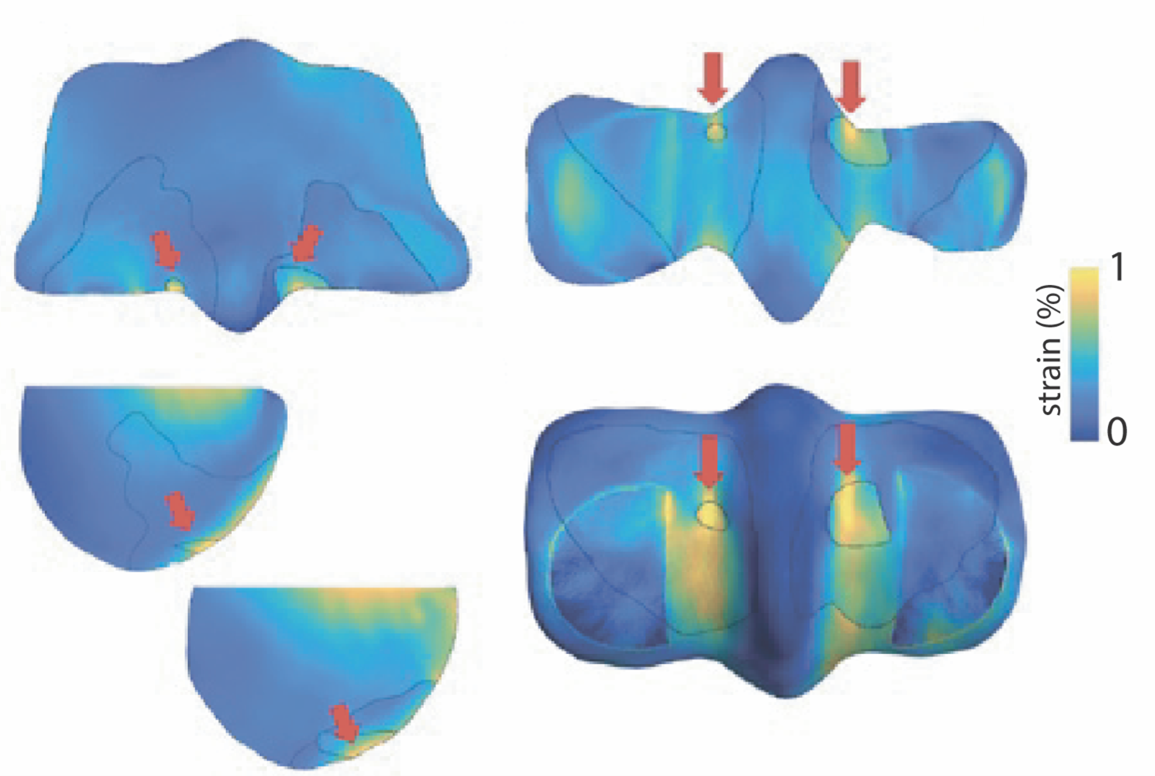 1
strain (%)
0