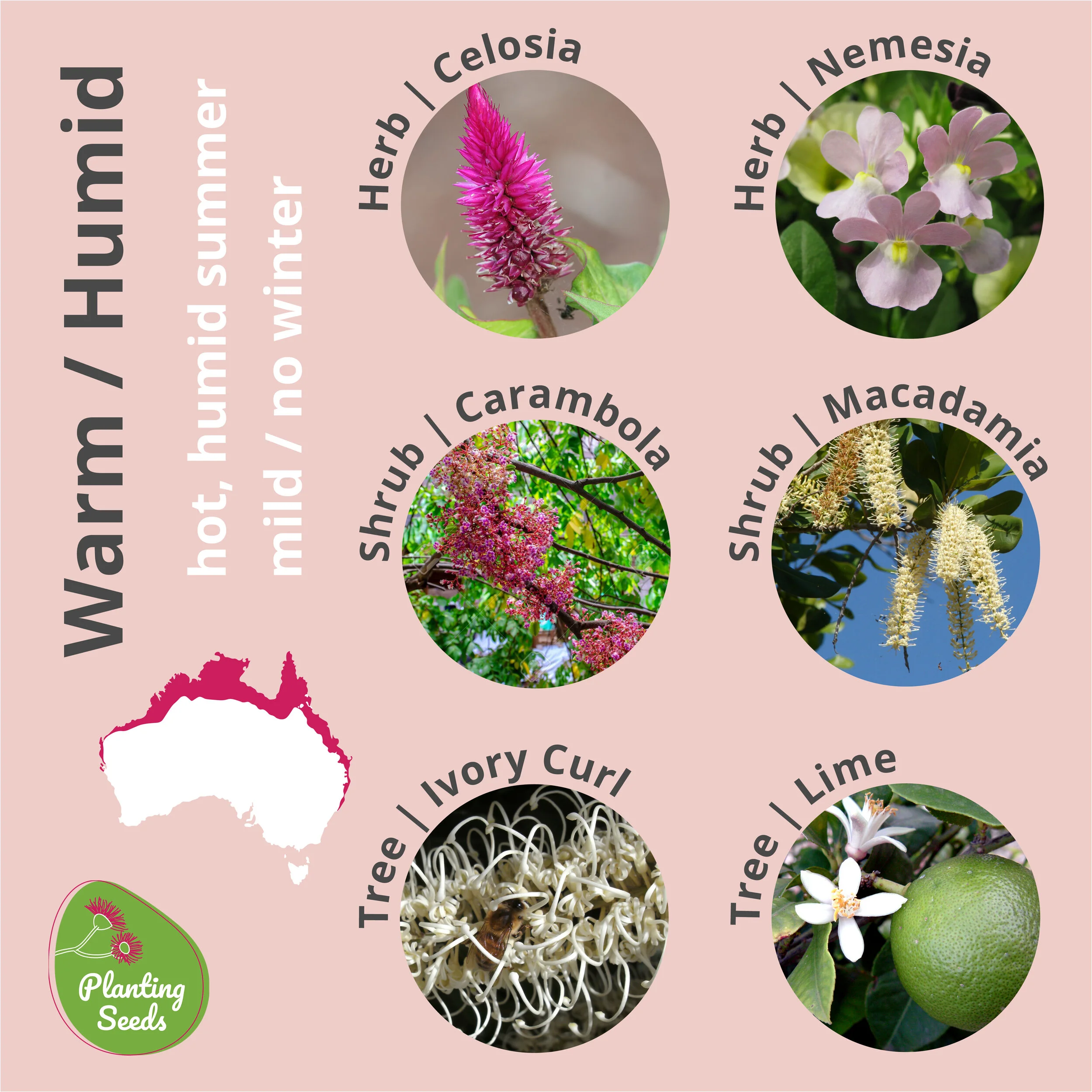 Warm / Humid
hot, humid summer
mild / no winter

Herb | Celosia

Herb | Nemesia

Shrub | Carambola

Shrub | Macadamia

Tree | Ivory Curl

Tree | Lime

Planting Seeds