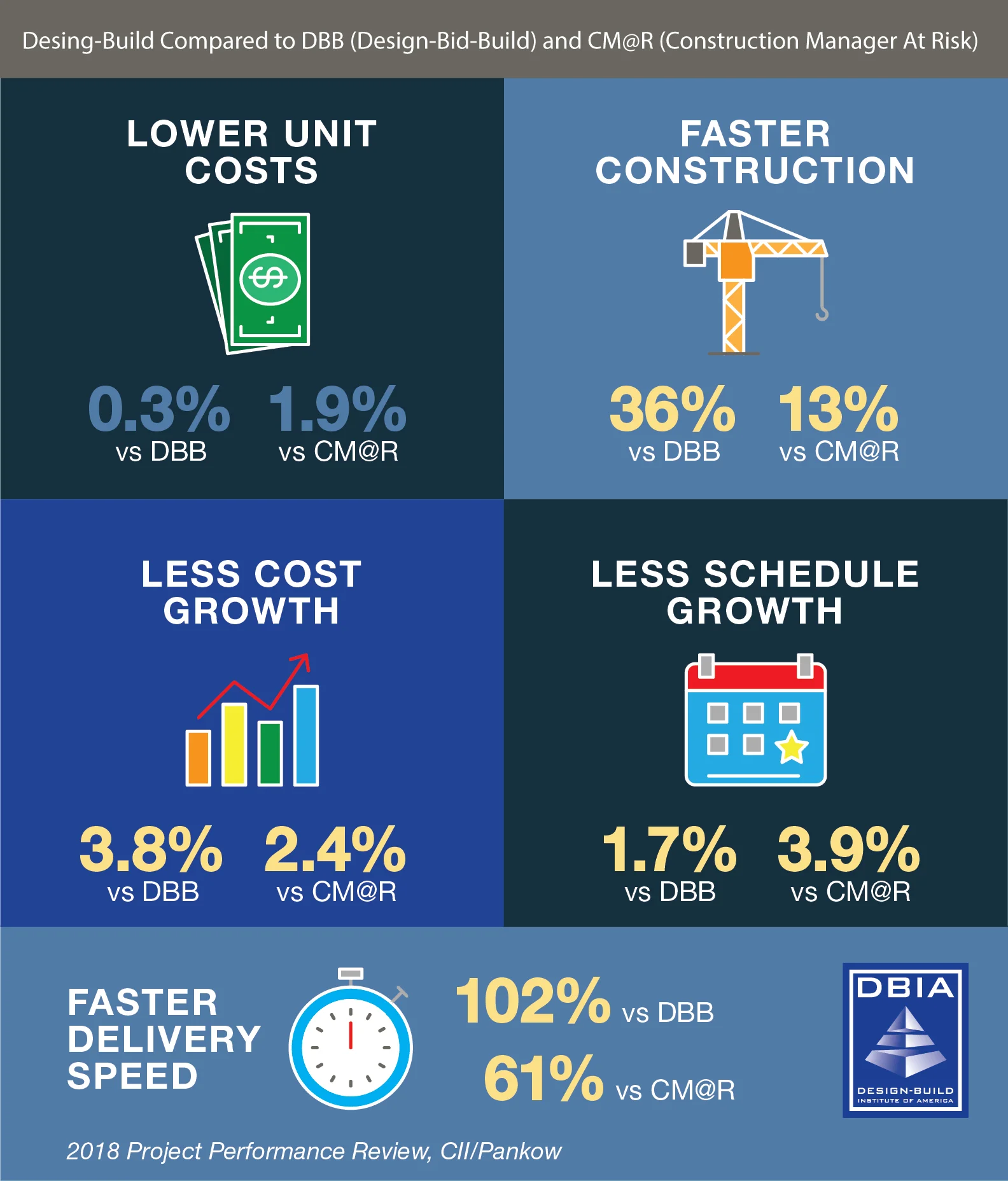 Desing-Build Compared to DBB (Design-Bid-Build) and CM@R (Construction Manager At Risk)

LOWER UNIT COSTS

0.3% vs DBB

1.9% vs CM@R

FASTER CONSTRUCTION

36% vs DBB

13% vs CM@R

LESS COST GROWTH

3.8% vs DBB

2.4% vs CM@R

LESS SCHEDULE GROWTH

1.7% vs DBB

3.9% vs CM@R

FASTER DELIVERY SPEED

102% vs DBB

61% vs CM@R

DBIA
DESIGN-BUILD INSTITUTE OF AMERICA

2018 Project Performance Review, CII/Pankow