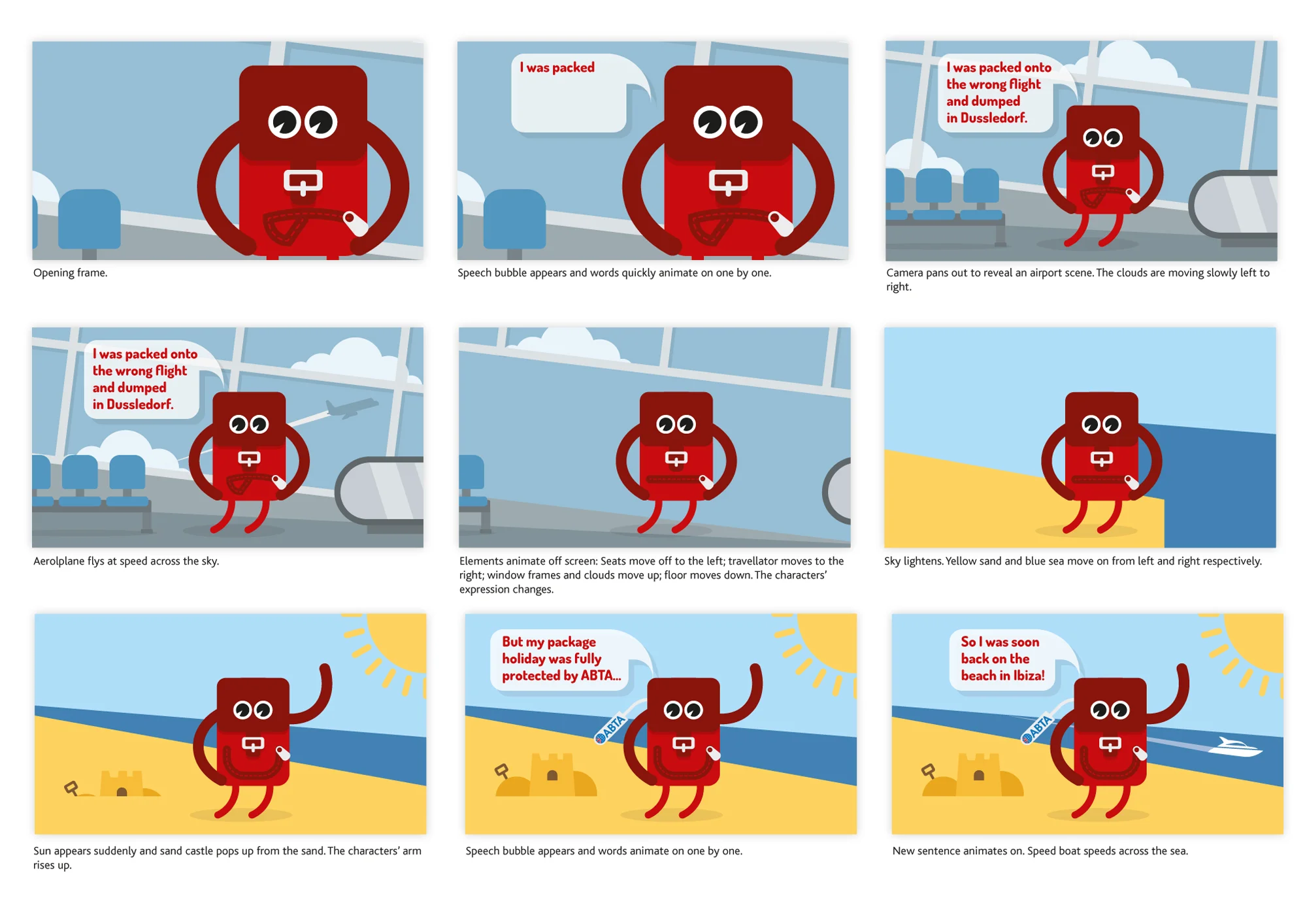 Opening frame.

I was packed

Speech bubble appears and words quickly animate on one by one.

I was packed onto the wrong flight and dumped in Dussledorf.

Camera pans out to reveal an airport scene. The clouds are moving slowly left to right.

I was packed onto the wrong flight and dumped in Dussledorf.

Aerolplane flys at speed across the sky.

Elements animate off screen: Seats move off to the left; travellator moves to the right; window frames and clouds move up; floor moves down. The characters' expression changes.

Sky lightens. Yellow sand and blue sea move on from left and right respectively.

Sun appears suddenly and sand castle pops up from the sand. The characters' arm rises up.

But my package holiday was fully protected by ABTA...

ABTA

Speech bubble appears and words animate on one by one.

So I was soon back on the beach in Ibiza!

ABTA

New sentence animates on. Speed boat speeds across the sea.