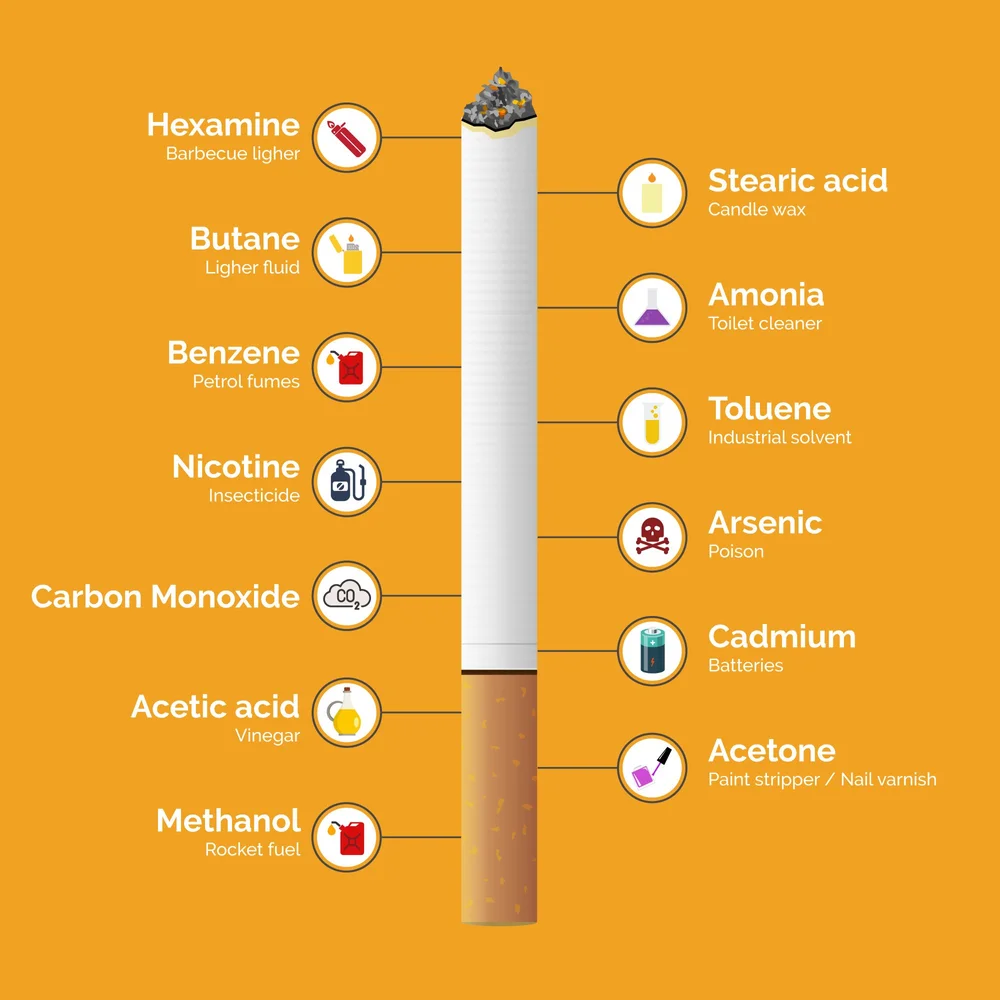 Hexamine
Barbecue ligher

Butane
Ligher fluid

Benzene
Petrol fumes

Nicotine
Insecticide

Carbon Monoxide

$CO_2$

Acetic acid
Vinegar

Methanol
Rocket fuel

Stearic acid
Candle wax

Amonia
Toilet cleaner

Toluene
Industrial solvent

Arsenic
Poison

Cadmium
Batteries

Acetone
Paint stripper / Nail varnish