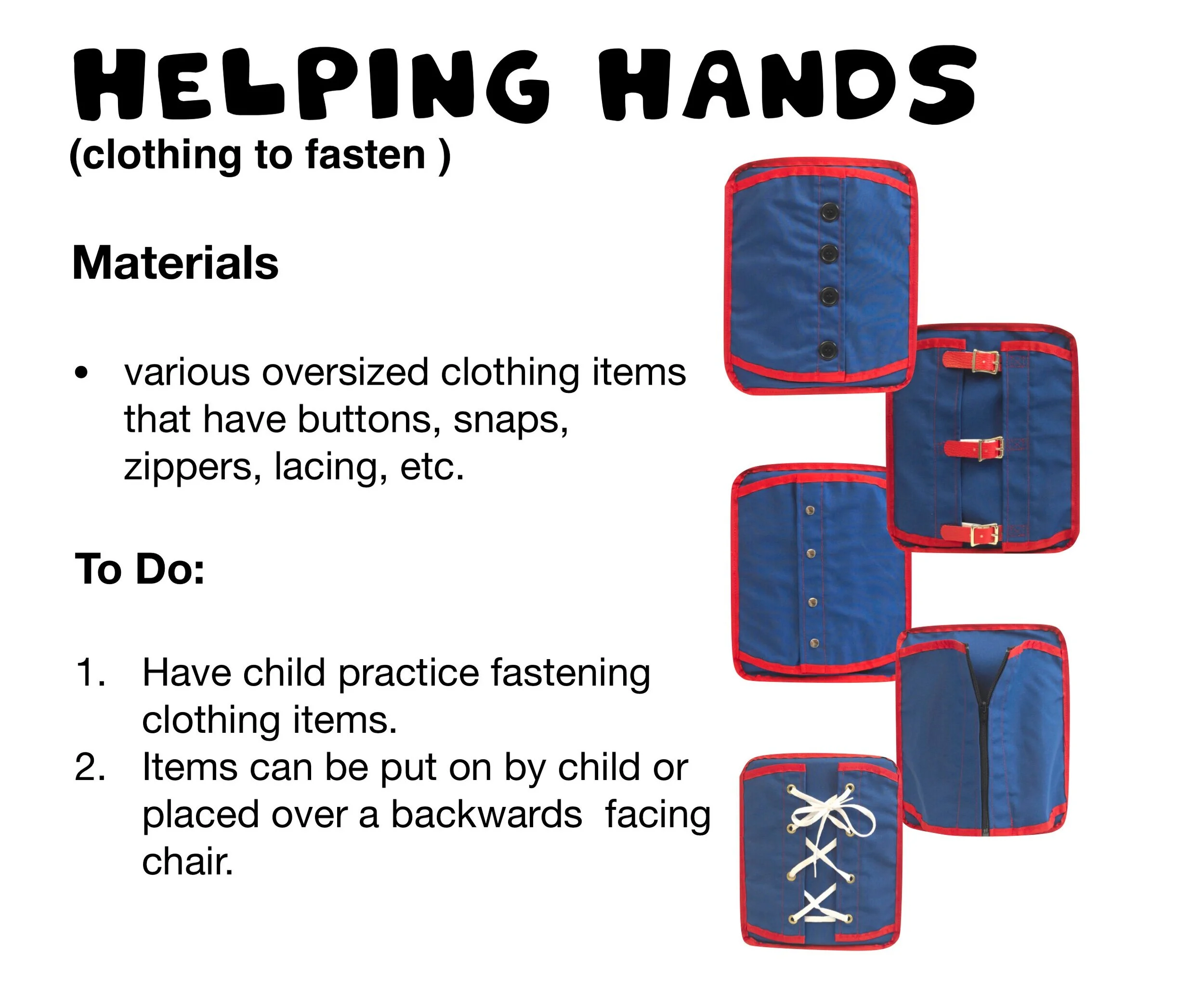 HELPING HANDS
(clothing to fasten )

Materials

• various oversized clothing items that have buttons, snaps, zippers, lacing, etc.

To Do:

1. Have child practice fastening clothing items.
2. Items can be put on by child or placed over a backwards facing chair.