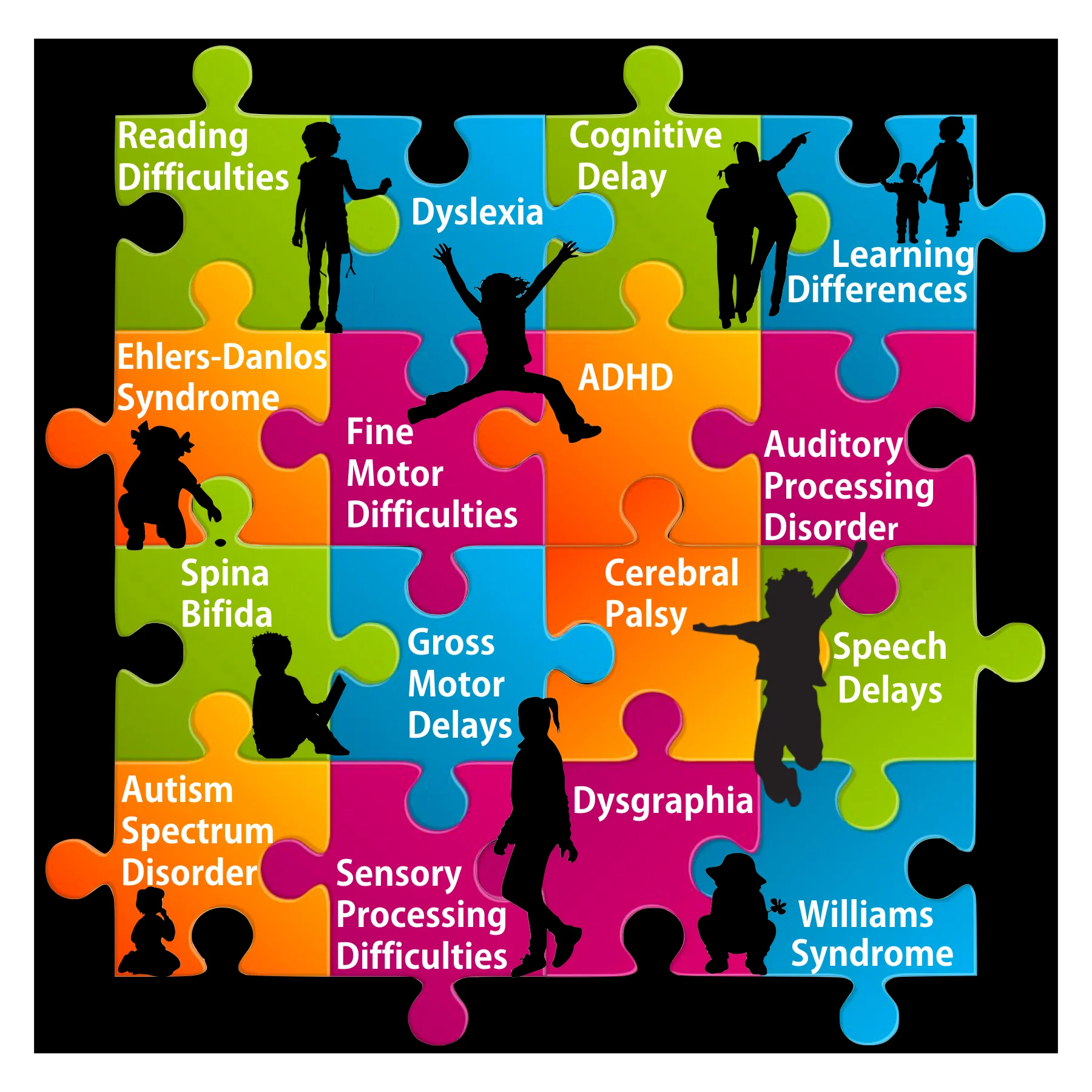 Reading Difficulties

Dyslexia

Cognitive Delay

Learning Differences

Ehlers-Danlos Syndrome

Fine Motor Difficulties

ADHD

Auditory Processing Disorder

Spina Bifida

Gross Motor Delays

Cerebral Palsy

Speech Delays

Autism Spectrum Disorder

Sensory Processing Difficulties

Dysgraphia

Williams Syndrome