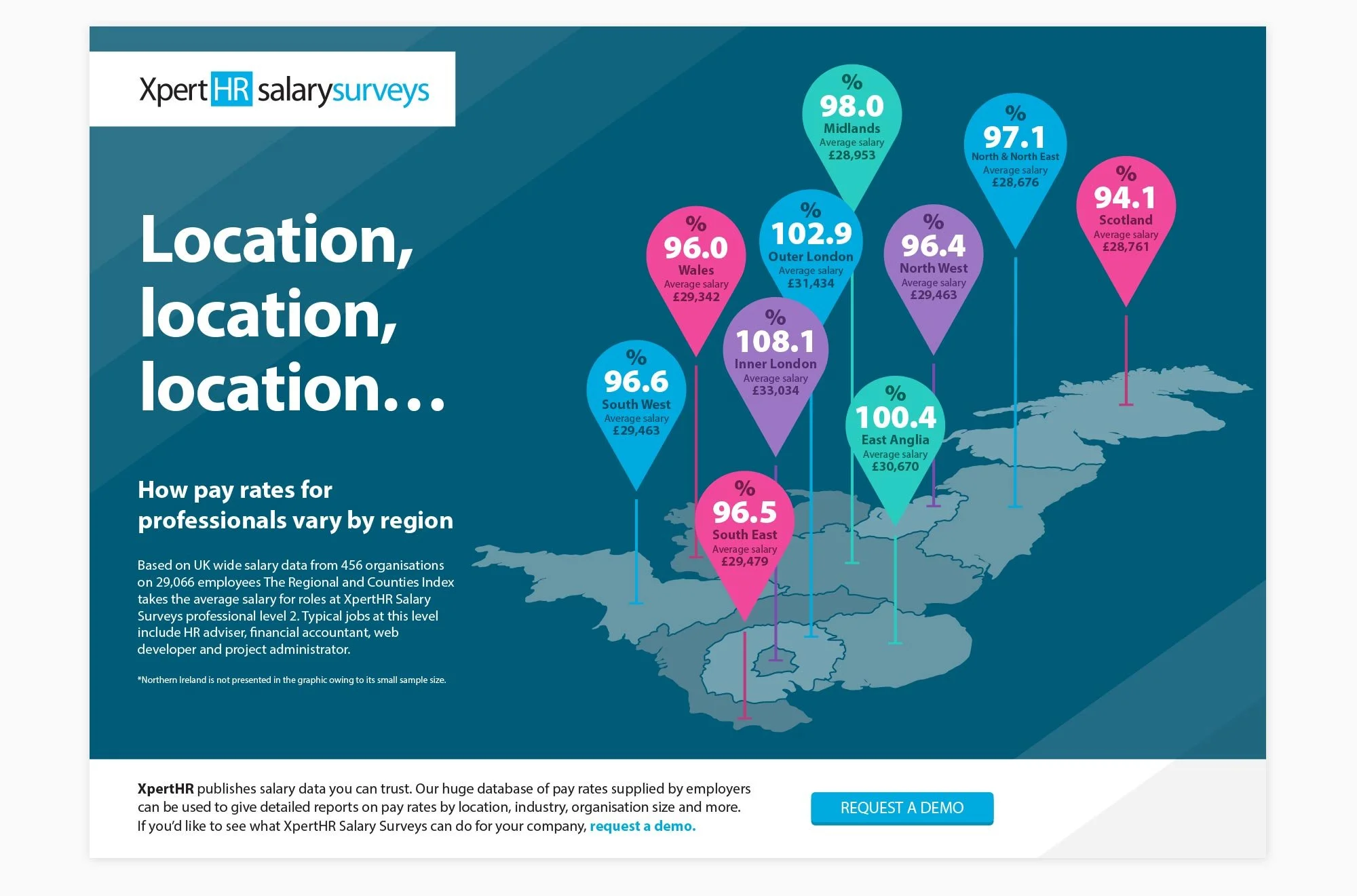 XpertHR salarysurveys

Location, location, location…

How pay rates for professionals vary by region

Based on UK wide salary data from 456 organisations on 29,066 employees The Regional and Counties Index takes the average salary for roles at XpertHR Salary Surveys professional level 2. Typical jobs at this level include HR adviser, financial accountant, web developer and project administrator.

*Northern Ireland is not presented in the graphic owing to its small sample size.

%
98.0
Midlands
Average salary
£28,953

%
97.1
North & North East
Average salary
£28,676

%
94.1
Scotland
Average salary
£28,761

%
96.0
Wales
Average salary
£29,342

%
102.9
Outer London
Average salary
£31,434

%
96.4
North West
Average salary
£29,463

%
108.1
Inner London
Average salary
£33,034

%
96.6
South West
Average salary
£29,463

%
100.4
East Anglia
Average salary
£30,670

%
96.5
South East
Average salary
£29,479

XpertHR publishes salary data you can trust. Our huge database of pay rates supplied by employers can be used to give detailed reports on pay rates by location, industry, organisation size and more. If you'd like to see what XpertHR Salary Surveys can do for your company, request a demo.

REQUEST A DEMO