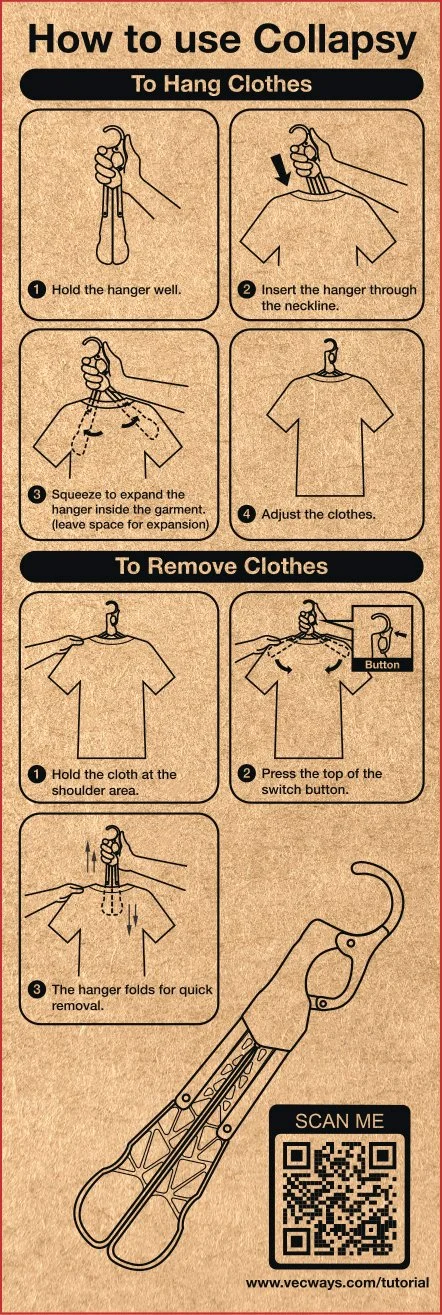 How to use Collapsy

To Hang Clothes

1 Hold the hanger well.

2 Insert the hanger through the neckline.

3 Squeeze to expand the hanger inside the garment. (leave space for expansion)

4 Adjust the clothes.

To Remove Clothes

1 Hold the cloth at the shoulder area.

Button

2 Press the top of the switch button.

3 The hanger folds for quick removal.

SCAN ME

www.vecways.com/tutorial