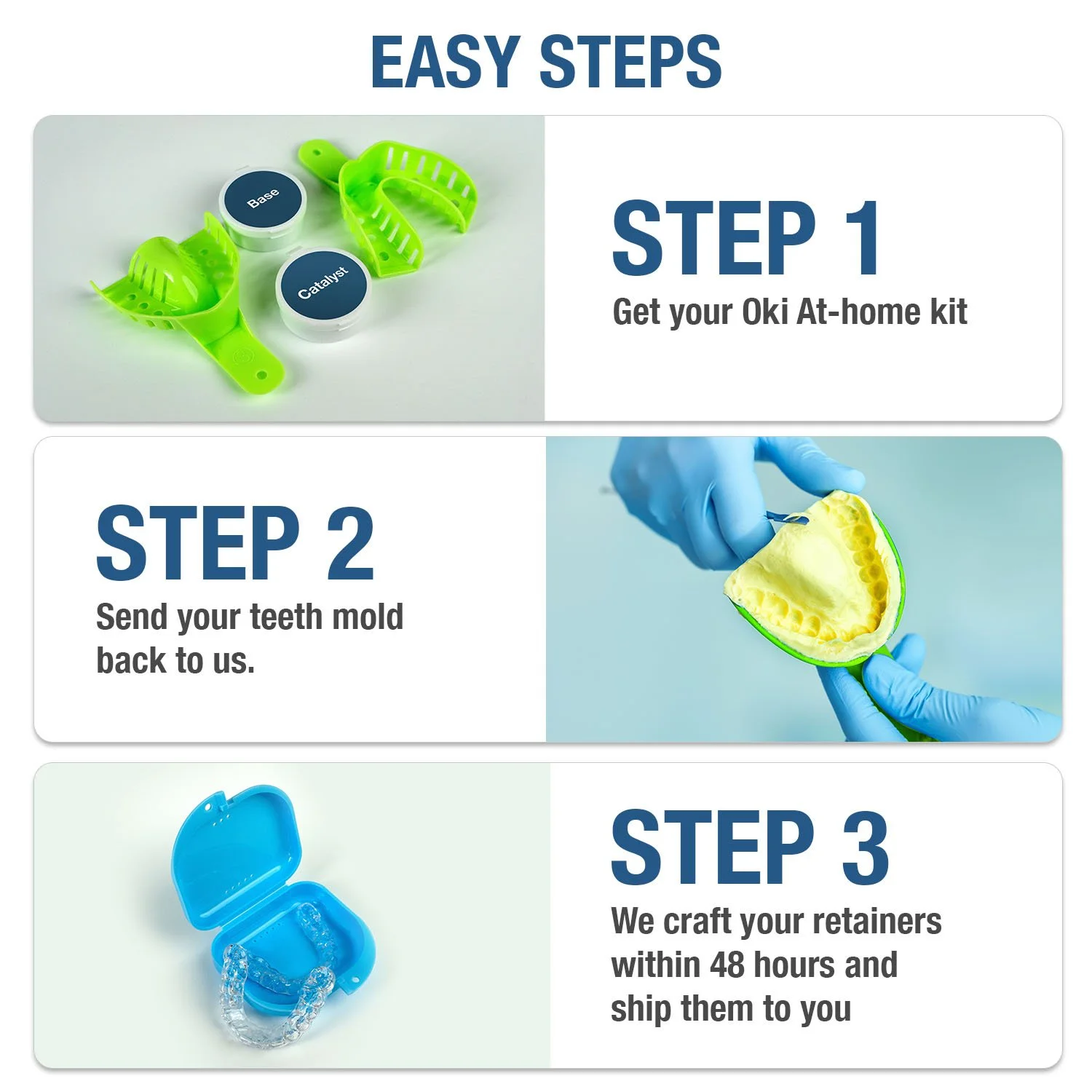 EASY STEPS

Base

Catalyst

STEP 1
Get your Oki At-home kit

STEP 2
Send your teeth mold back to us.

STEP 3
We craft your retainers within 48 hours and ship them to you