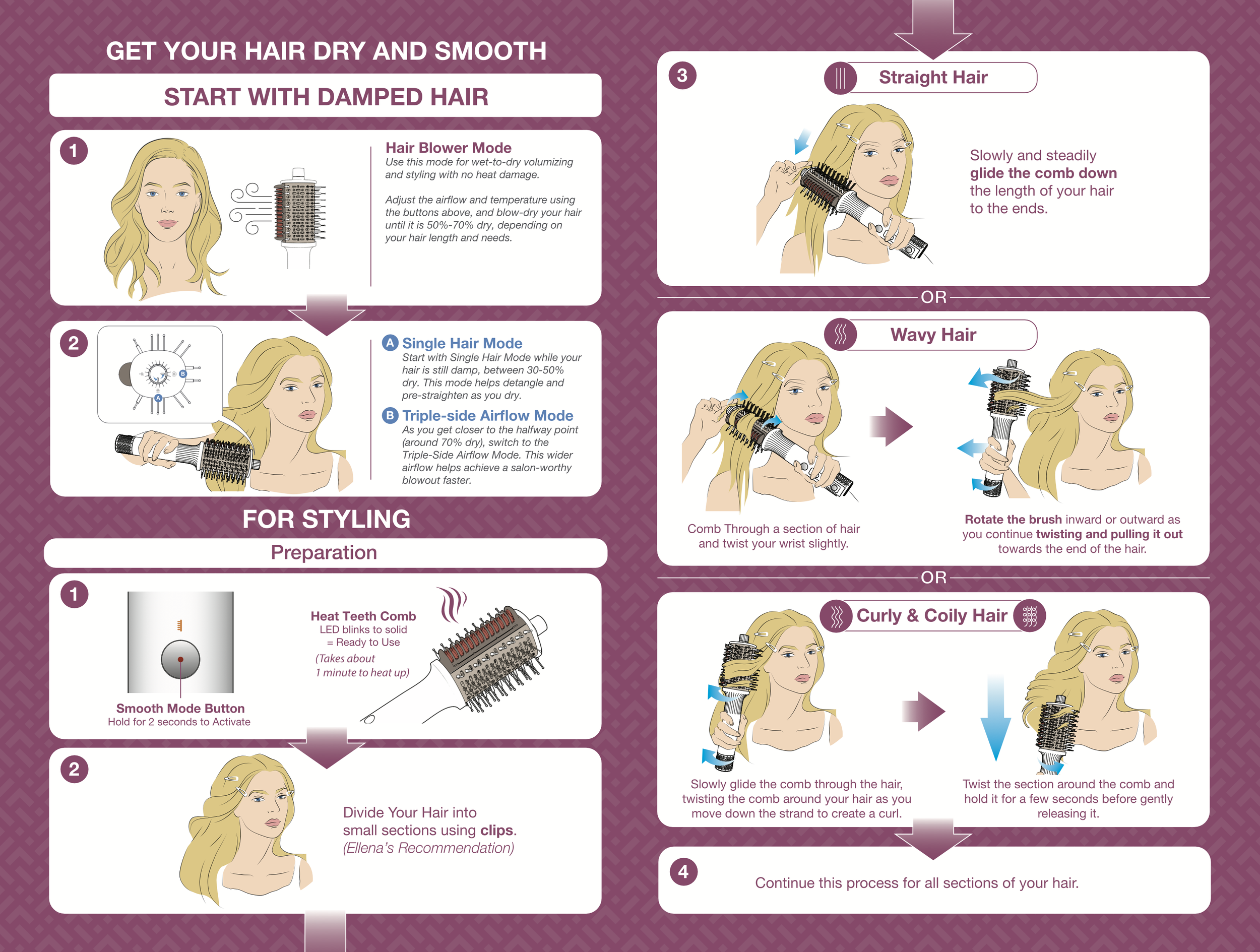 GET YOUR HAIR DRY AND SMOOTH

START WITH DAMPED HAIR

1

Hair Blower Mode
Use this mode for wet-to-dry volumizing and styling with no heat damage.

Adjust the airflow and temperature using the buttons above, and blow-dry your hair until it is 50%-70% dry, depending on your hair length and needs.

2

B
A

A Single Hair Mode
Start with Single Hair Mode while your hair is still damp, between 30-50% dry. This mode helps detangle and pre-straighten as you dry.

B Triple-side Airflow Mode
As you get closer to the halfway point (around 70% dry), switch to the Triple-Side Airflow Mode. This wider airflow helps achieve a salon-worthy blowout faster.

FOR STYLING

Preparation

1

Smooth Mode Button
Hold for 2 seconds to Activate

Heat Teeth Comb
LED blinks to solid
= Ready to Use
(Takes about
1 minute to heat up)

2

Divide Your Hair into small sections using clips.
(Ellena's Recommendation)

3

Straight Hair

Slowly and steadily glide the comb down the length of your hair to the ends.

OR

Wavy Hair

Comb Through a section of hair and twist your wrist slightly.

Rotate the brush inward or outward as you continue twisting and pulling it out towards the end of the hair.

OR

Curly & Coily Hair

Slowly glide the comb through the hair, twisting the comb around your hair as you move down the strand to create a curl.

Twist the section around the comb and hold it for a few seconds before gently releasing it.

4

Continue this process for all sections of your hair.