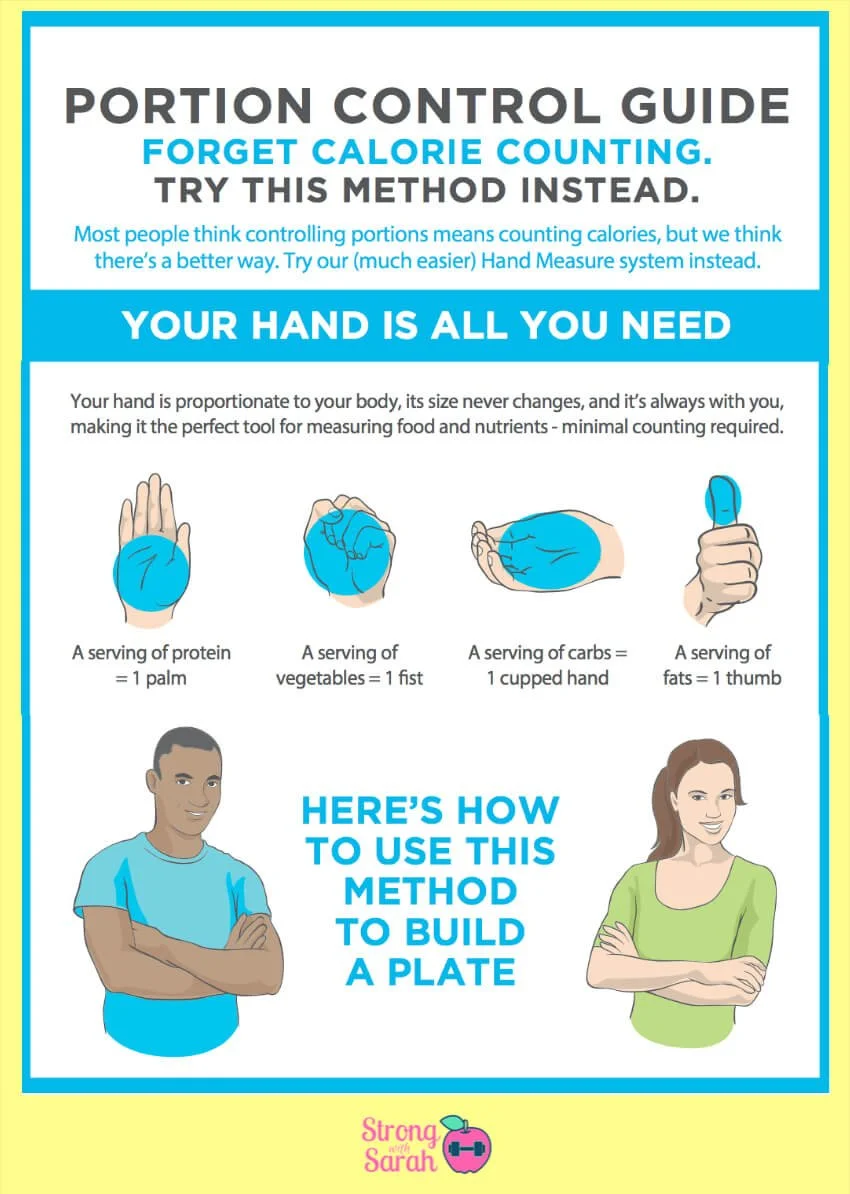 PORTION CONTROL GUIDE
FORGET CALORIE COUNTING.
TRY THIS METHOD INSTEAD.

Most people think controlling portions means counting calories, but we think there's a better way. Try our (much easier) Hand Measure system instead.

YOUR HAND IS ALL YOU NEED

Your hand is proportionate to your body, its size never changes, and it's always with you, making it the perfect tool for measuring food and nutrients - minimal counting required.

A serving of protein = 1 palm

A serving of vegetables = 1 fist

A serving of carbs = 1 cupped hand

A serving of fats = 1 thumb

HERE'S HOW TO USE THIS METHOD TO BUILD A PLATE

Strong with Sarah