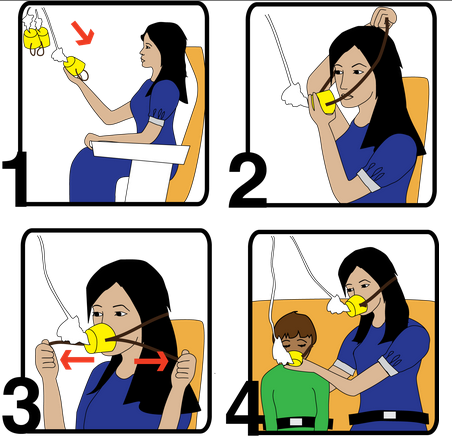 1
2
3
4