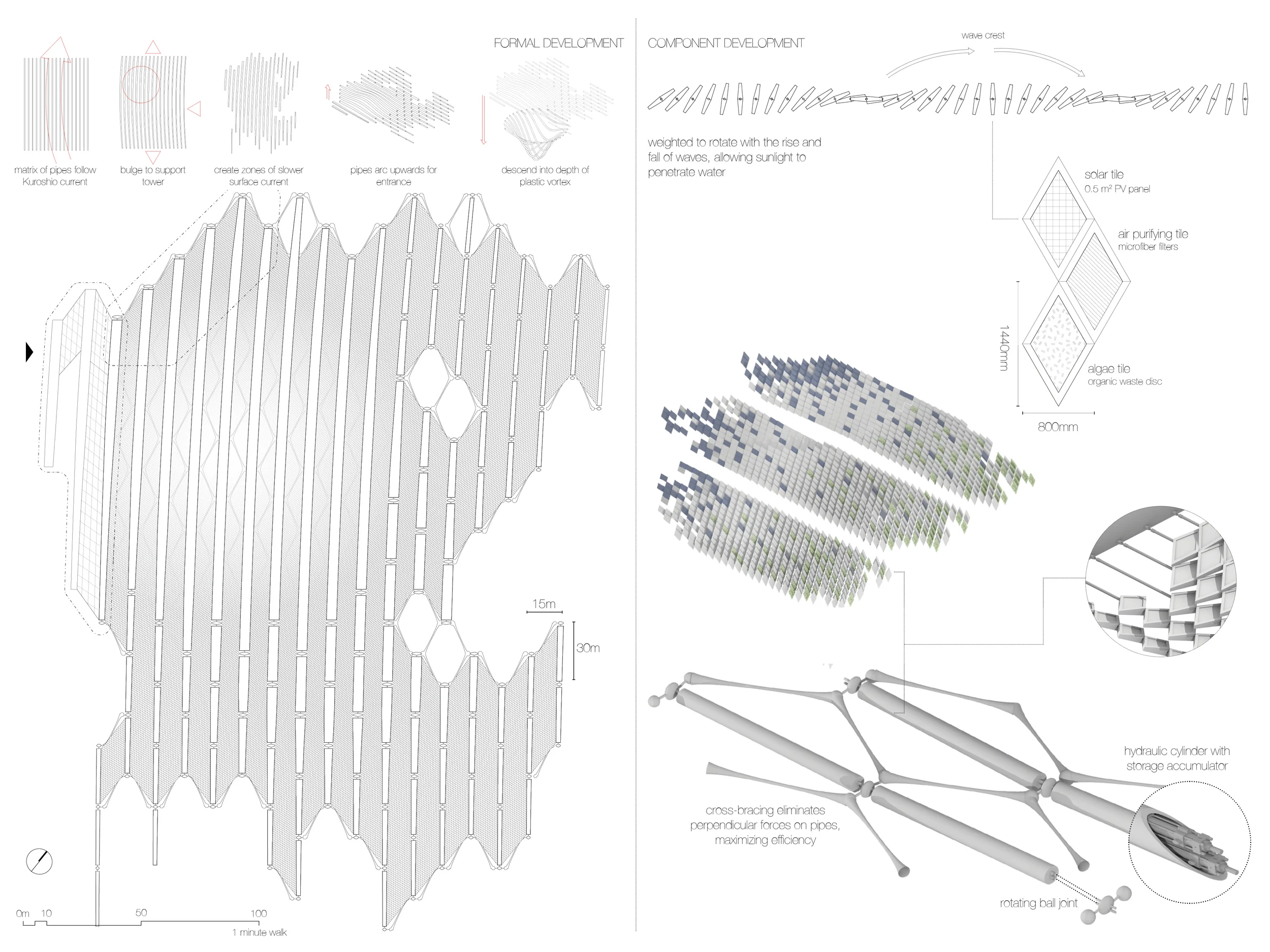 FORMAL DEVELOPMENT

matrix of pipes follow Kuroshio current

bulge to support tower

create zones of slower surface current

pipes arc upwards for entrance

descend into depth of plastic vortex

15m

30m

0m 10 50 100

1 minute walk

COMPONENT DEVELOPMENT

wave crest

weighted to rotate with the rise and fall of waves, allowing sunlight to penetrate water

solar tile
0.5 m² PV panel

air purifying tile
microfiber filters

algae tile
organic waste disc

1440mm

800mm

hydraulic cylinder with storage accumulator

cross-bracing eliminates perpendicular forces on pipes, maximizing efficiency

rotating ball joint