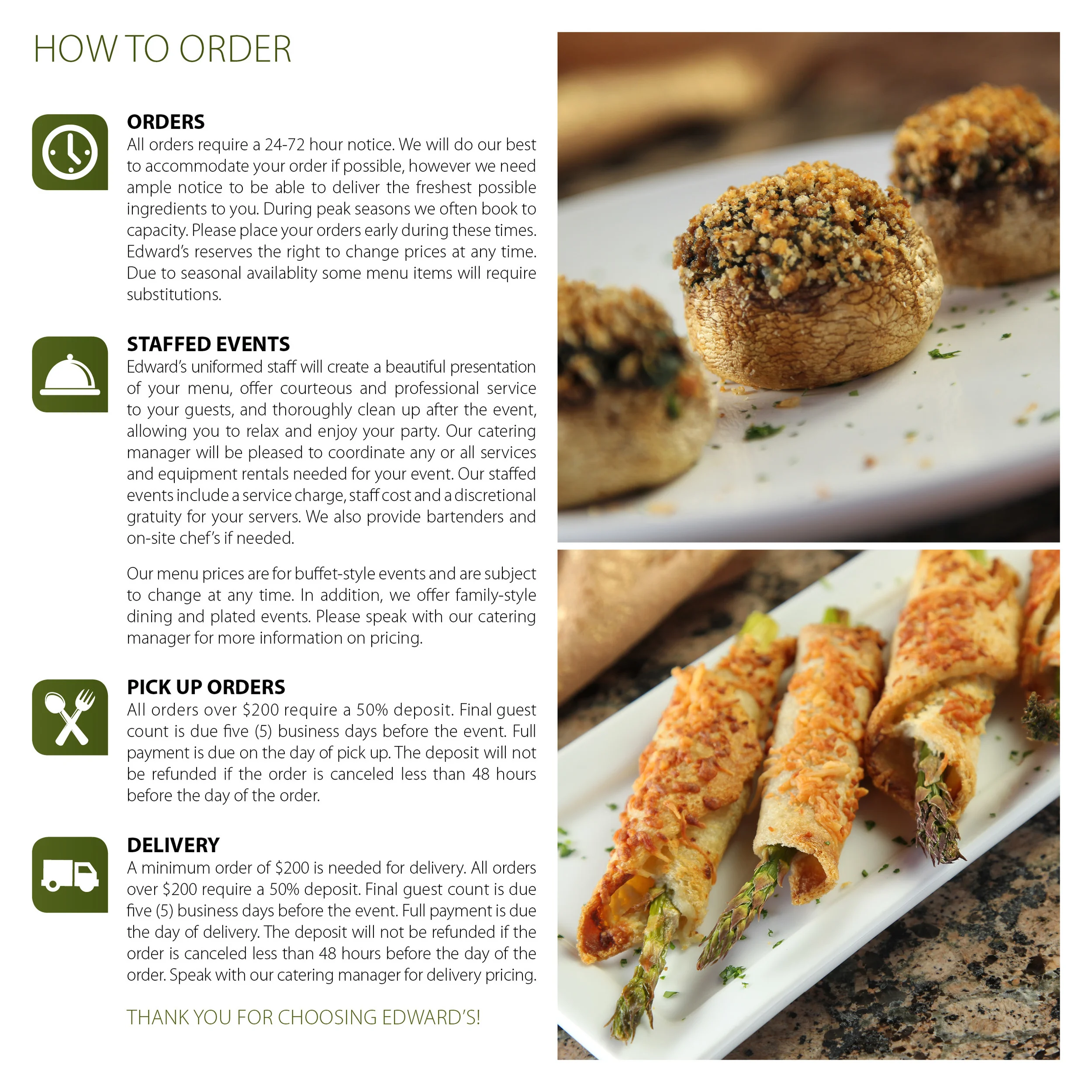 HOW TO ORDER

ORDERS
All orders require a 24-72 hour notice. We will do our best to accommodate your order if possible, however we need ample notice to be able to deliver the freshest possible ingredients to you. During peak seasons we often book to capacity. Please place your orders early during these times. Edward's reserves the right to change prices at any time. Due to seasonal availablity some menu items will require substitutions.

STAFFED EVENTS
Edward's uniformed staff will create a beautiful presentation of your menu, offer courteous and professional service to your guests, and thoroughly clean up after the event, allowing you to relax and enjoy your party. Our catering manager will be pleased to coordinate any or all services and equipment rentals needed for your event. Our staffed events include a service charge, staff cost and a discretional gratuity for your servers. We also provide bartenders and on-site chef's if needed.

Our menu prices are for buffet-style events and are subject to change at any time. In addition, we offer family-style dining and plated events. Please speak with our catering manager for more information on pricing.

PICK UP ORDERS
All orders over $200 require a 50% deposit. Final guest count is due five (5) business days before the event. Full payment is due on the day of pick up. The deposit will not be refunded if the order is canceled less than 48 hours before the day of the order.

DELIVERY
A minimum order of $200 is needed for delivery. All orders over $200 require a 50% deposit. Final guest count is due five (5) business days before the event. Full payment is due the day of delivery. The deposit will not be refunded if the order is canceled less than 48 hours before the day of the order. Speak with our catering manager for delivery pricing.

THANK YOU FOR CHOOSING EDWARD'S!